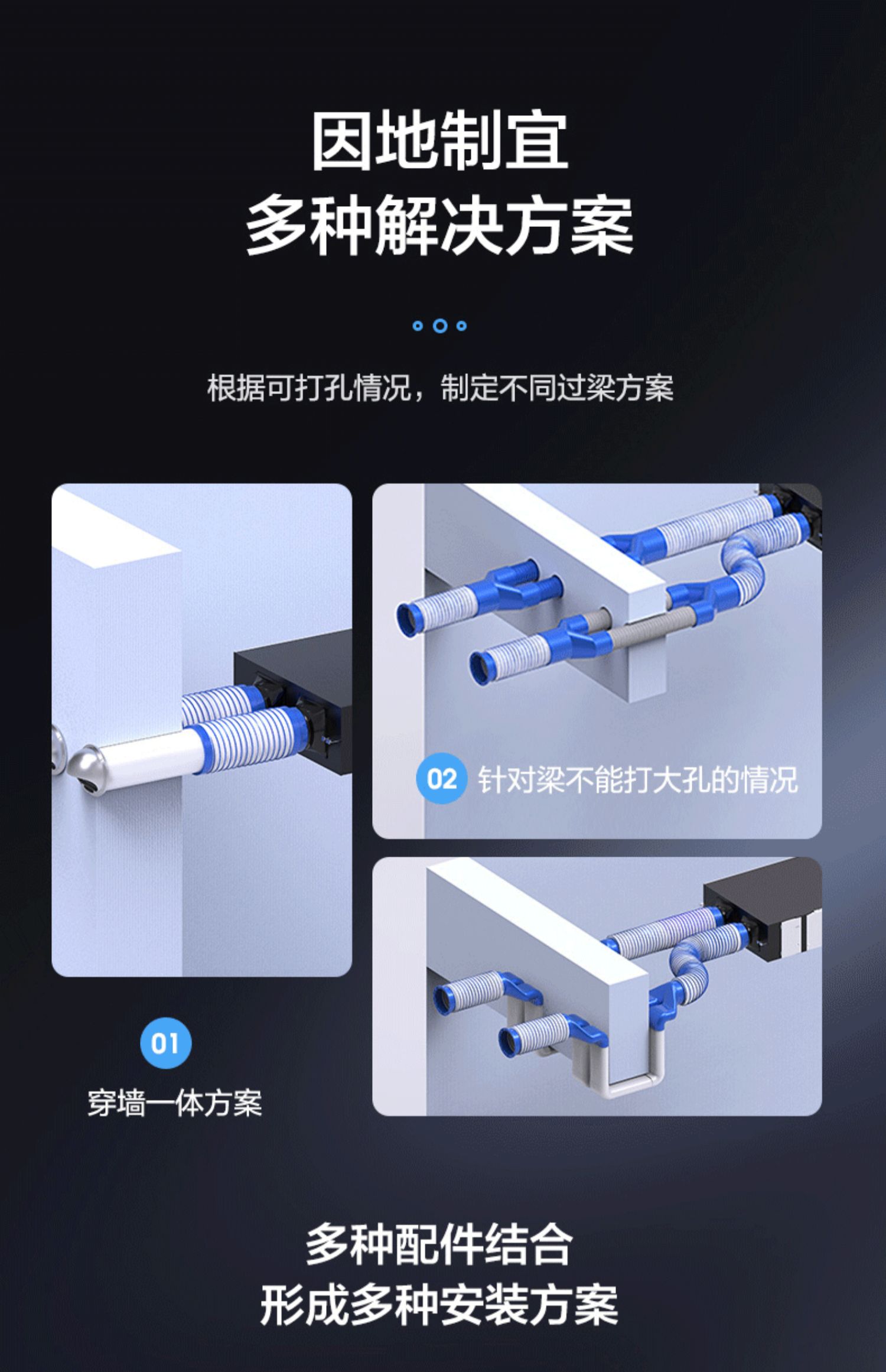 因地制宜
多种解决方案

根据可打孔情况，制定不同过梁方案

02 针对梁不能打大孔的情况

01
穿墙一体方案

多种配件结合
形成多种安装方案