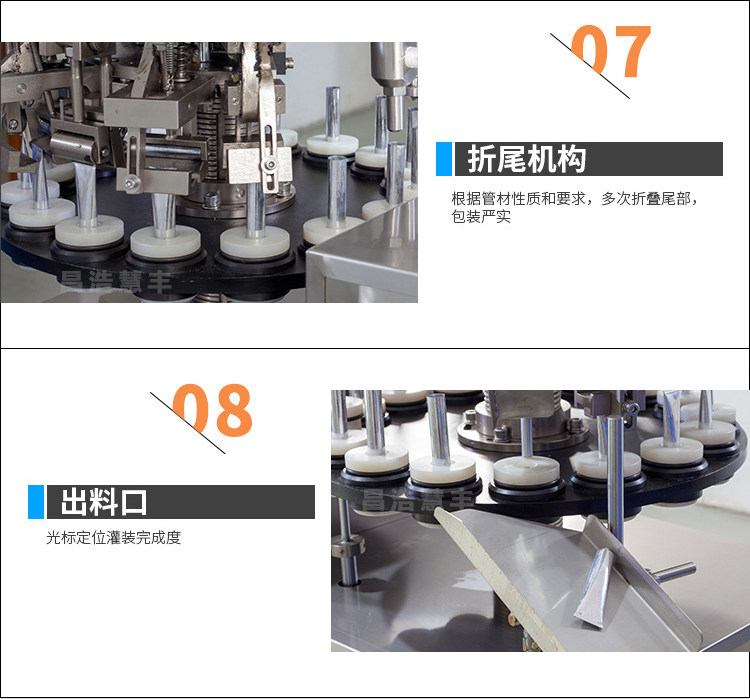 昌浩慧丰

07

折尾机构

根据管材性质和要求，多次折叠尾部，包装严实

08

出料口

光标定位灌装完成度

昌浩慧丰