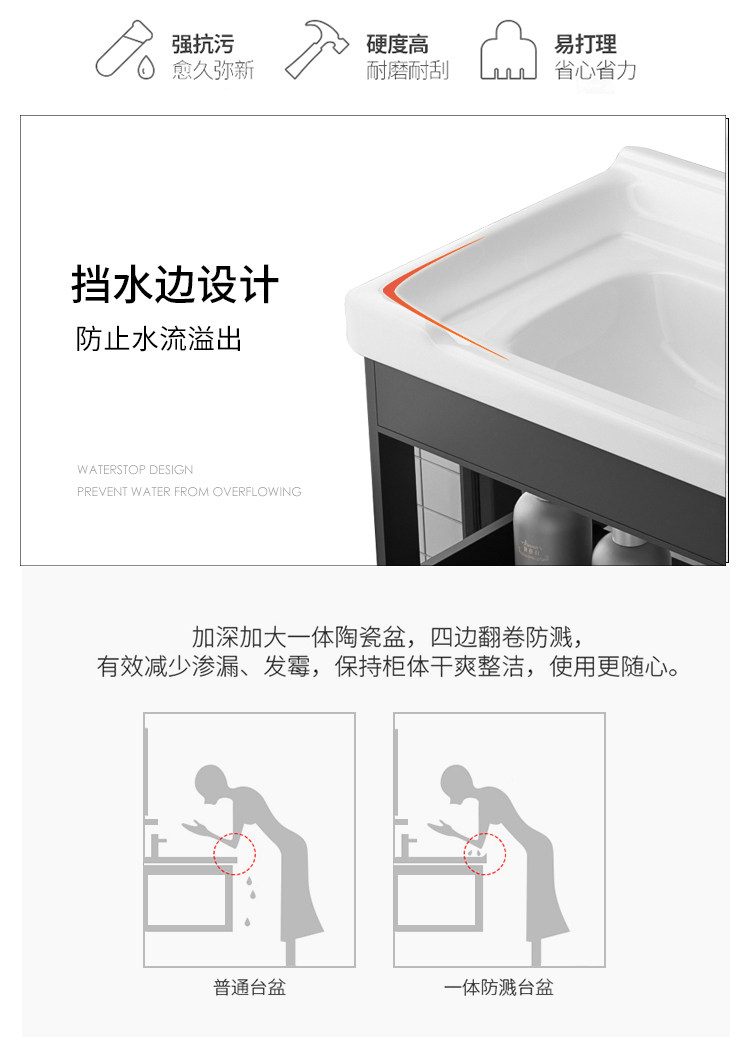 强抗污
愈久弥新

硬度高
耐磨耐刮

易打理
省心省力

挡水边设计

防止水流溢出

WATERSTOP DESIGN
PREVENT WATER FROM OVERFLOWING

加深加大一体陶瓷盆，四边翻卷防溅，
有效减少渗漏、发霉，保持柜体干爽整洁，使用更随心。

普通台盆

一体防溅台盆