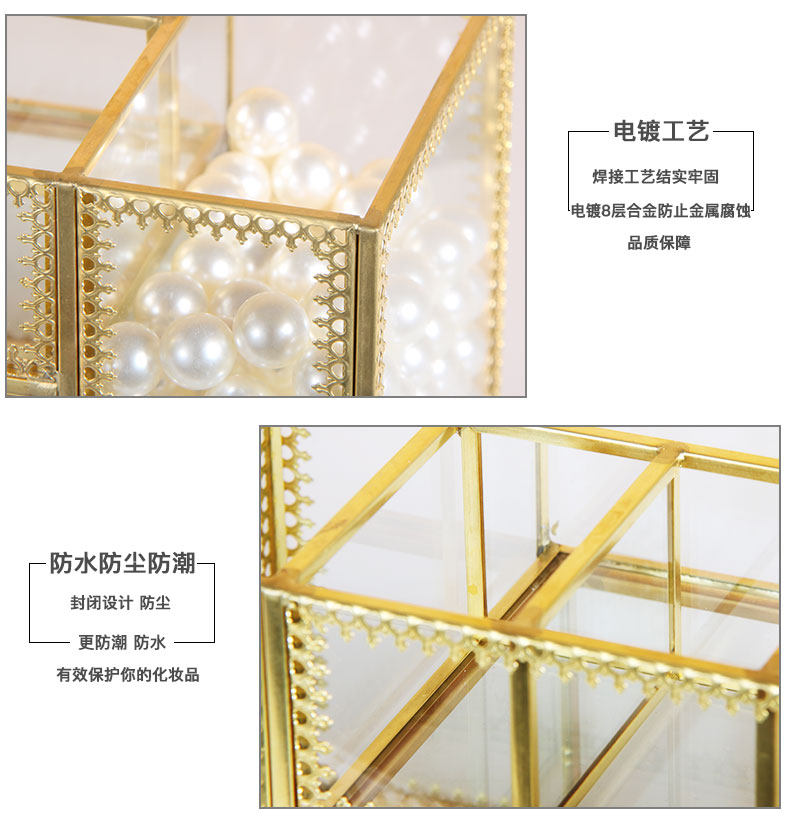 电镀工艺

焊接工艺结实牢固

电镀8层合金防止金属腐蚀

品质保障

防水防尘防潮

封闭设计 防尘

更防潮 防水

有效保护你的化妆品