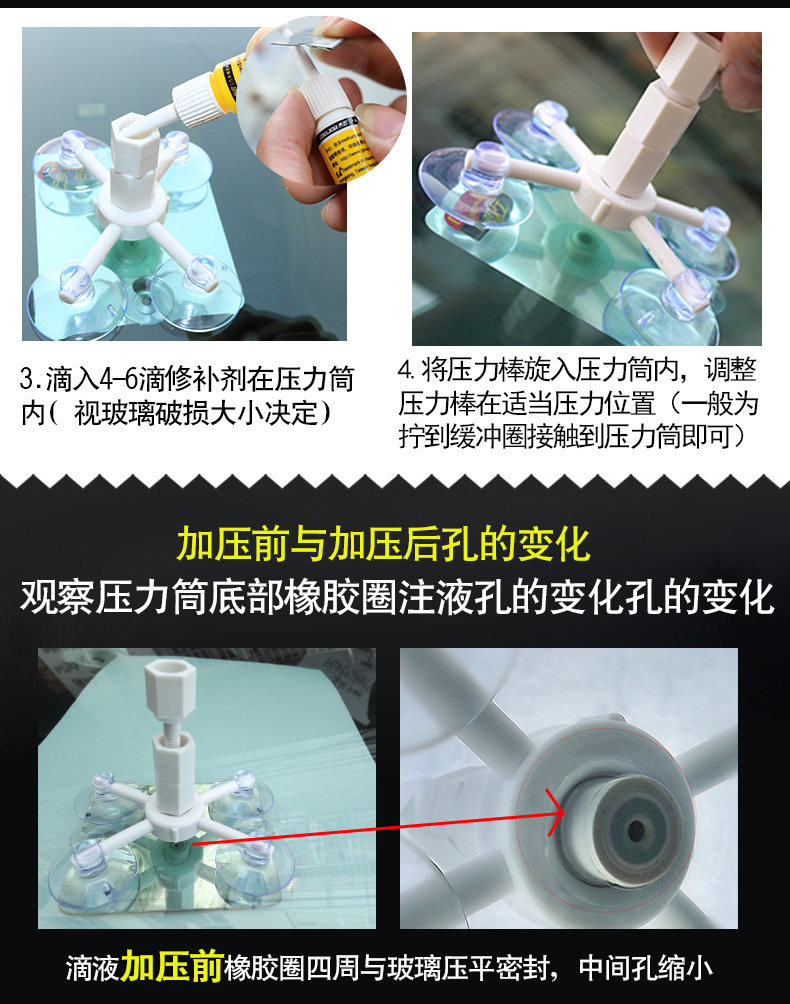 3.滴入4-6滴修补剂在压力筒内（ 视玻璃破损大小决定）

4.将压力棒旋入压力筒内，调整压力棒在适当压力位置（一般为拧到缓冲圈接触到压力筒即可）

加压前与加压后孔的变化

观察压力筒底部橡胶圈注液孔的变化孔的变化

滴液加压前橡胶圈四周与玻璃压平密封，中间孔缩小