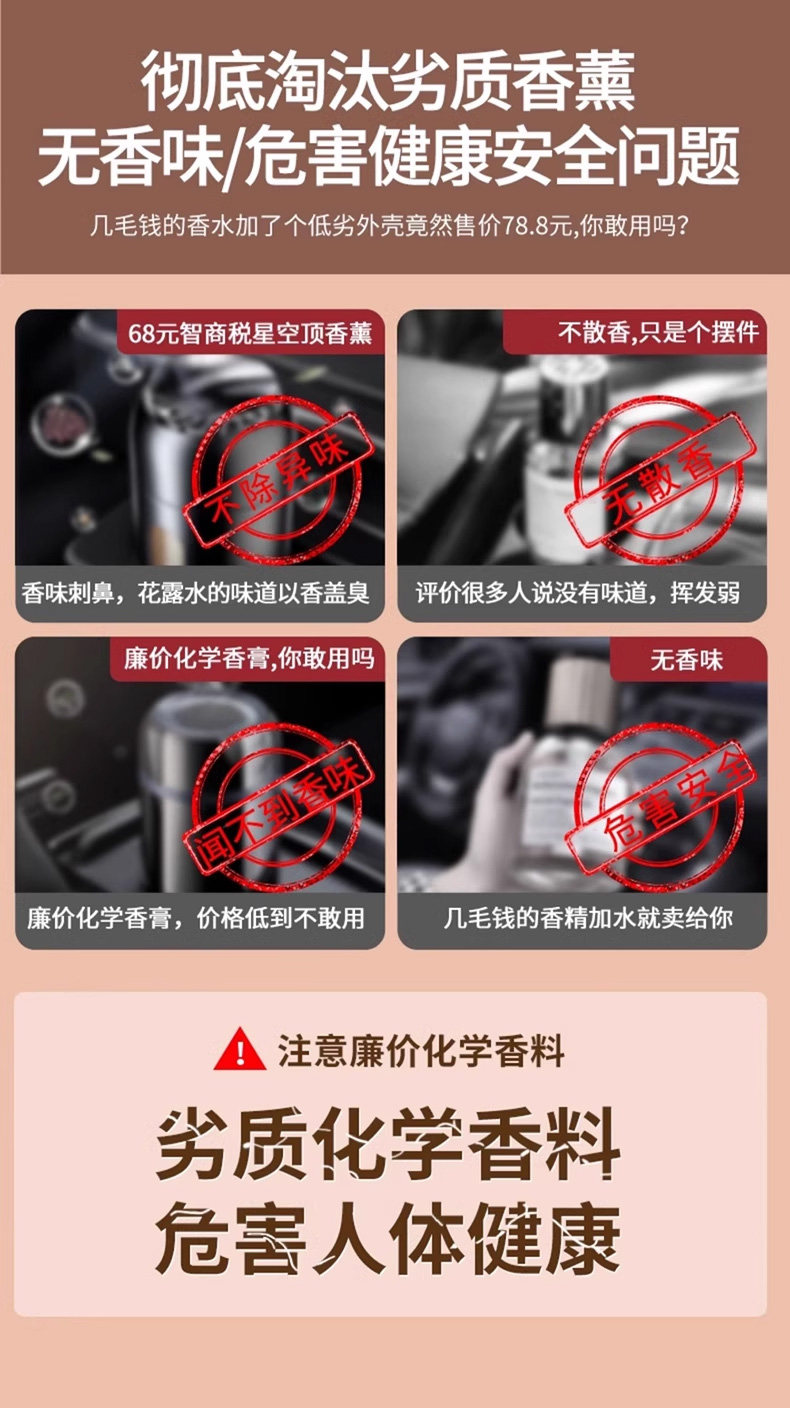 彻底淘汰劣质香薰
无香味/危害健康安全问题

几毛钱的香水加了个低劣外壳竟然售价78.8元,你敢用吗?

68元智商税星空顶香薰

不除异味

香味刺鼻，花露水的味道以香盖臭

不散香,只是个摆件

无散香

评价很多人说没有味道，挥发弱

廉价化学香膏,你敢用吗

闻不到香味

廉价化学香膏，价格低到不敢用

无香味

危害安全

几毛钱的香精加水就卖给你

注意廉价化学香料

劣质化学香料
危害人体健康