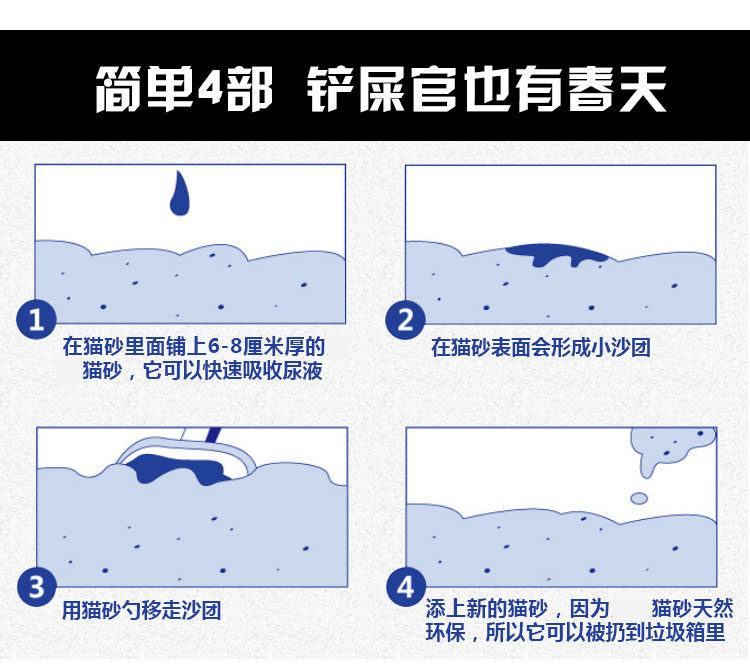 简单4部 铲屎官也有春天

1
在猫砂里面铺上6-8厘米厚的猫砂，它可以快速吸收尿液

2
在猫砂表面会形成小沙团

3
用猫砂勺移走沙团

4
添上新的猫砂，因为 猫砂天然环保，所以它可以被扔到垃圾箱里