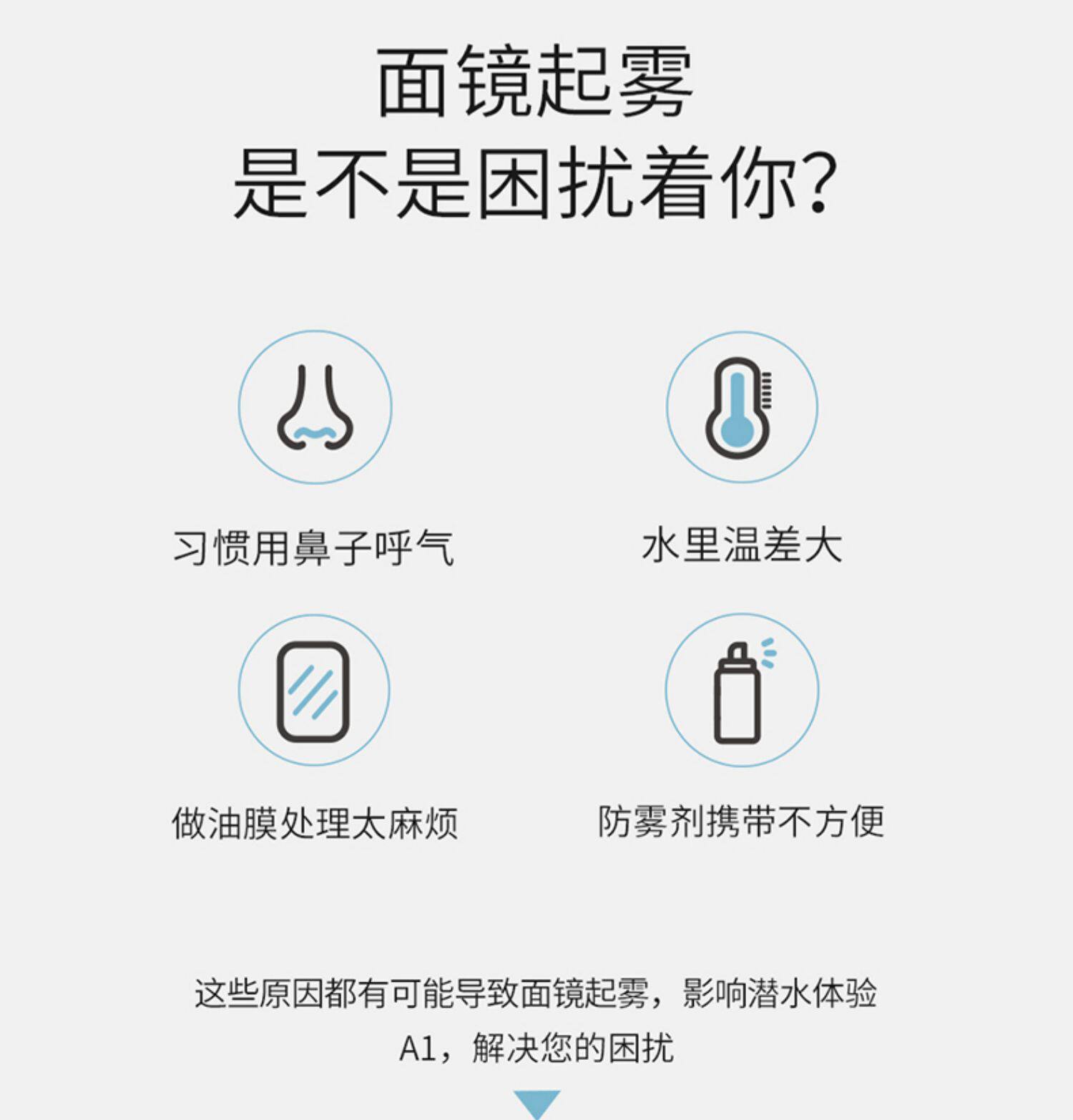 面镜起雾
是不是困扰着你?

习惯用鼻子呼气

水里温差大

做油膜处理太麻烦

防雾剂携带不方便

这些原因都有可能导致面镜起雾，影响潜水体验

A1，解决您的困扰