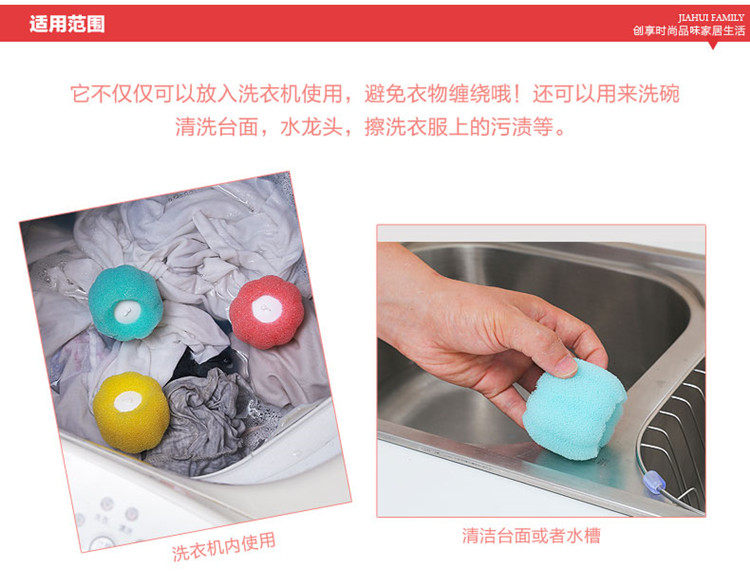 适用范围

JIAHUI FAMILY
创享时尚品味家居生活

它不仅仅可以放入洗衣机使用，避免衣物缠绕哦！还可以用来洗碗清洗台面，水龙头，擦洗衣服上的污渍等。

洗衣机内使用

清洁台面或者水槽