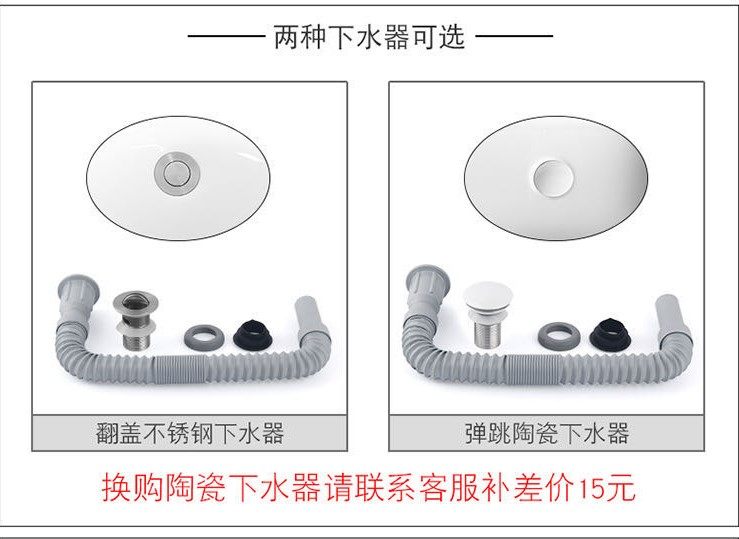 两种下水器可选

翻盖不锈钢下水器

弹跳陶瓷下水器

换购陶瓷下水器请联系客服补差价15元