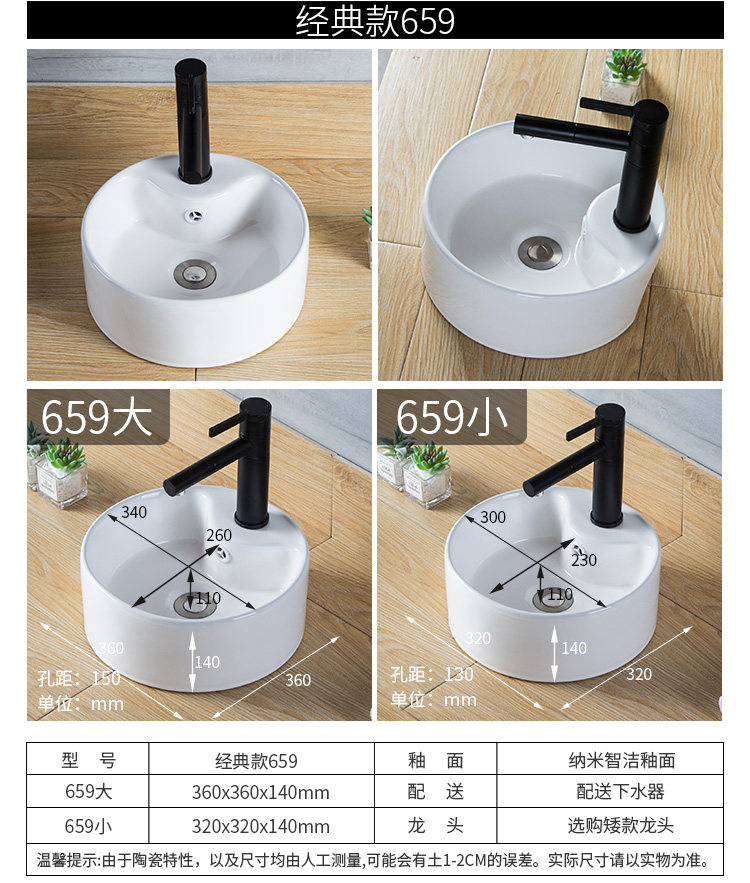 经典款659

659大

340
260
110
360
140
360
孔距：150
单位：mm

659小

300
230
110
320
140
320
孔距：130
单位：mm

| 型 号 | 经典款659 | 釉 面 | 纳米智洁釉面 |
|---|---|---|---|
| 659大 | 360x360x140mm | 配 送 | 配送下水器 |
| 659小 | 320x320x140mm | 龙 头 | 选购矮款龙头 |

温馨提示:由于陶瓷特性，以及尺寸均由人工测量,可能会有土1-2CM的误差。实际尺寸请以实物为准。