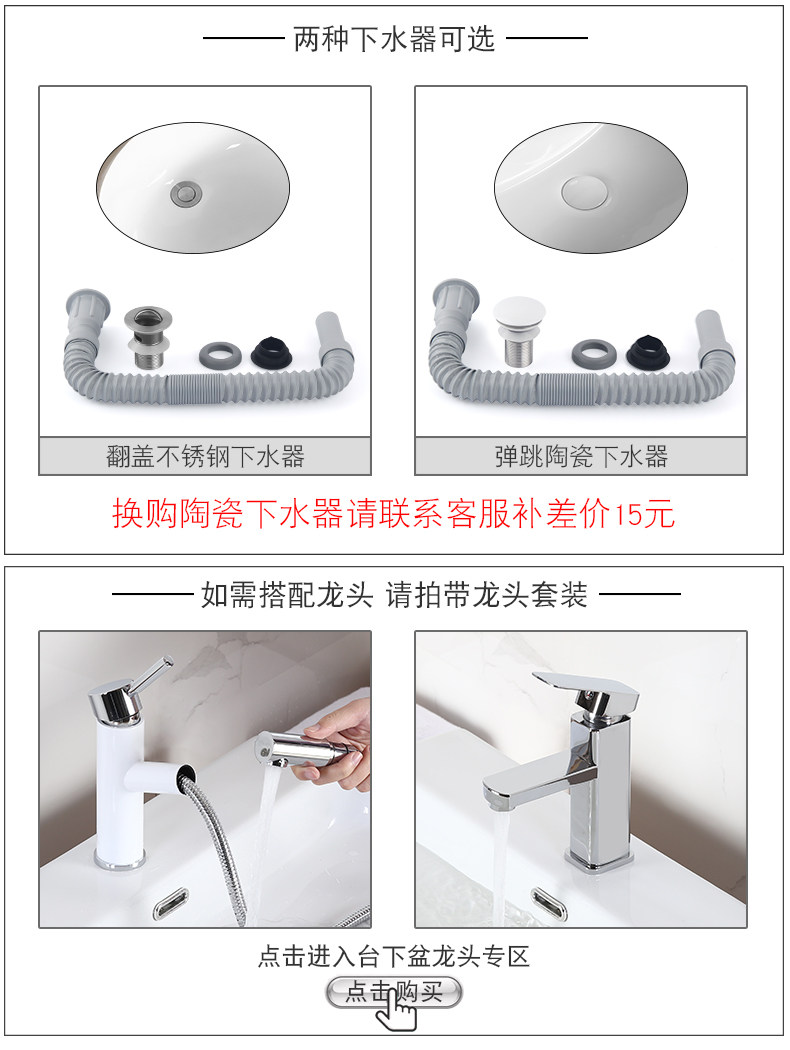 两种下水器可选

翻盖不锈钢下水器

弹跳陶瓷下水器

换购陶瓷下水器请联系客服补差价15元

如需搭配龙头 请拍带龙头套装

点击进入台下盆龙头专区

点击购买