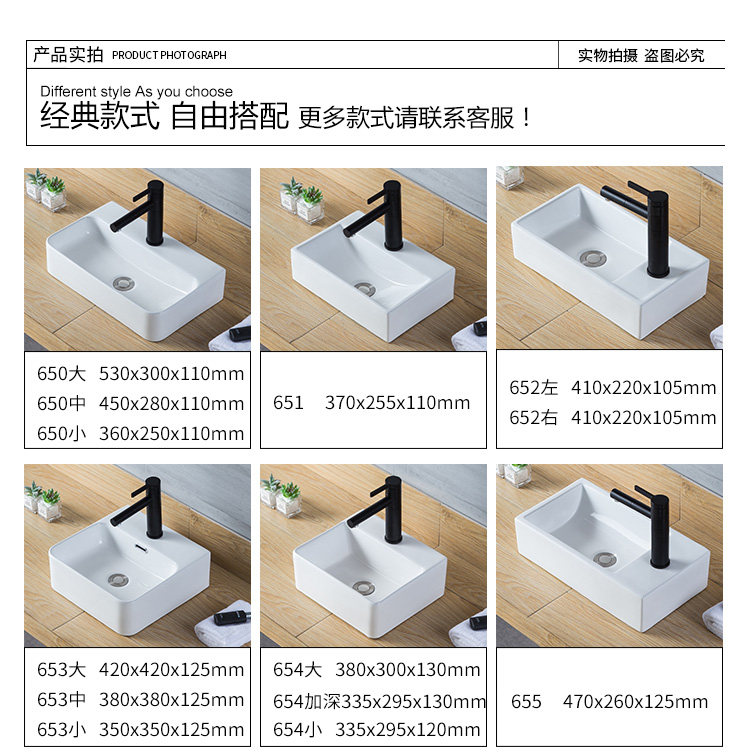 产品实拍 PRODUCT PHOTOGRAPH

实物拍摄 盗图必究

Different style As you choose
经典款式 自由搭配 更多款式请联系客服！

650大 530x300x110mm
650中 450x280x110mm
650小 360x250x110mm

651 370x255x110mm

652左 410x220x105mm
652右 410x220x105mm

653大 420x420x125mm
653中 380x380x125mm
653小 350x350x125mm

654大 380x300x130mm
654加深335x295x130mm
654小 335x295x120mm

655 470x260x125mm