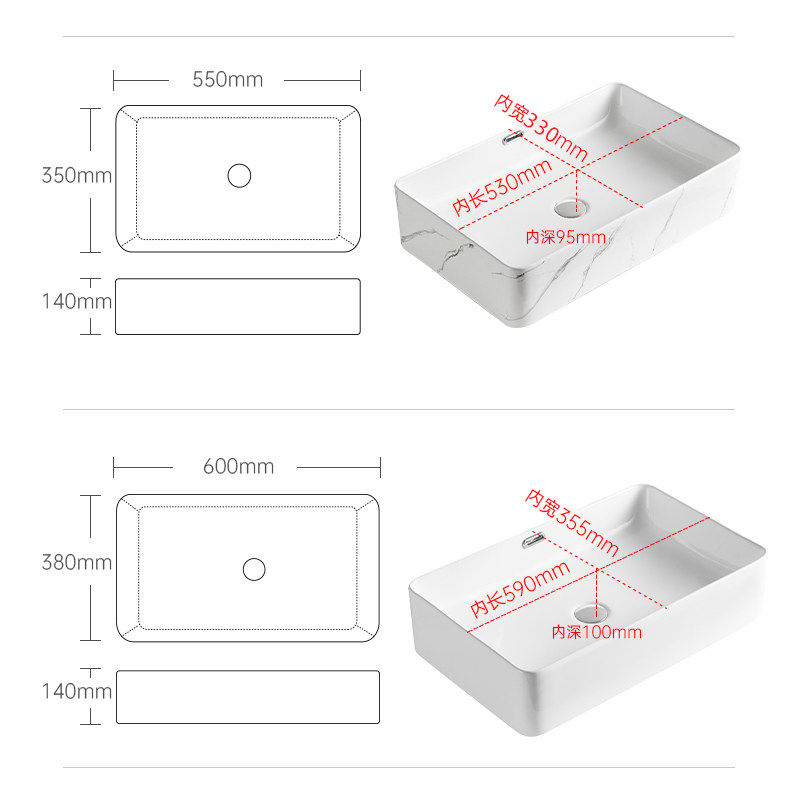 550mm

350mm

140mm

内宽330mm

内长530mm

内深95mm

600mm

380mm

140mm

内宽355mm

内长590mm

内深100mm