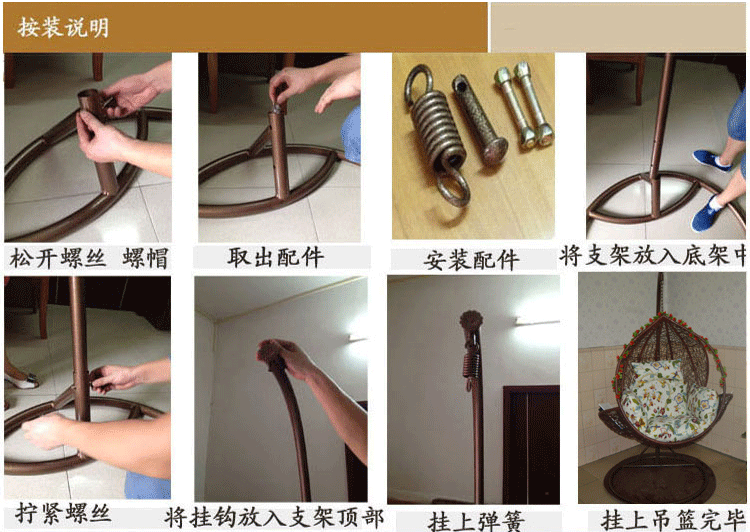 按装说明

松开螺丝 螺帽

取出配件

安装配件

将支架放入底架中

拧紧螺丝

将挂钩放入支架顶部

挂上弹簧

挂上吊篮完毕