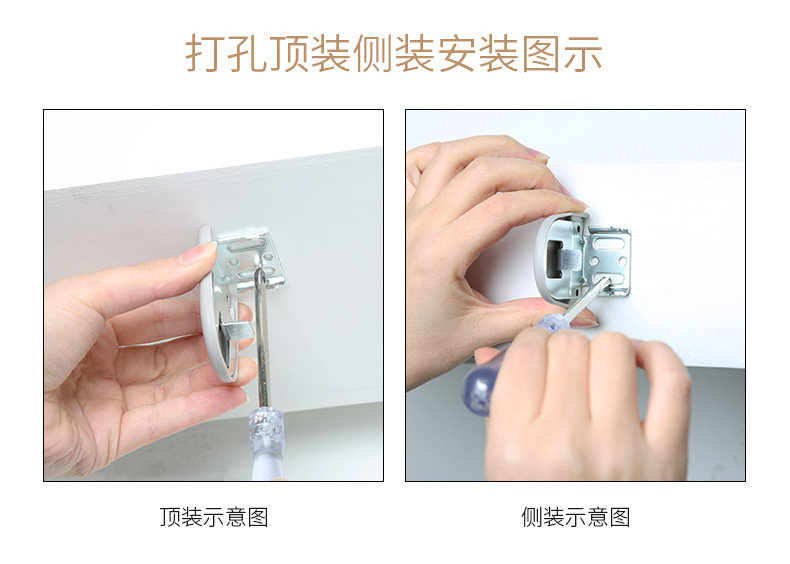 打孔顶装侧装安装图示

顶装示意图

侧装示意图