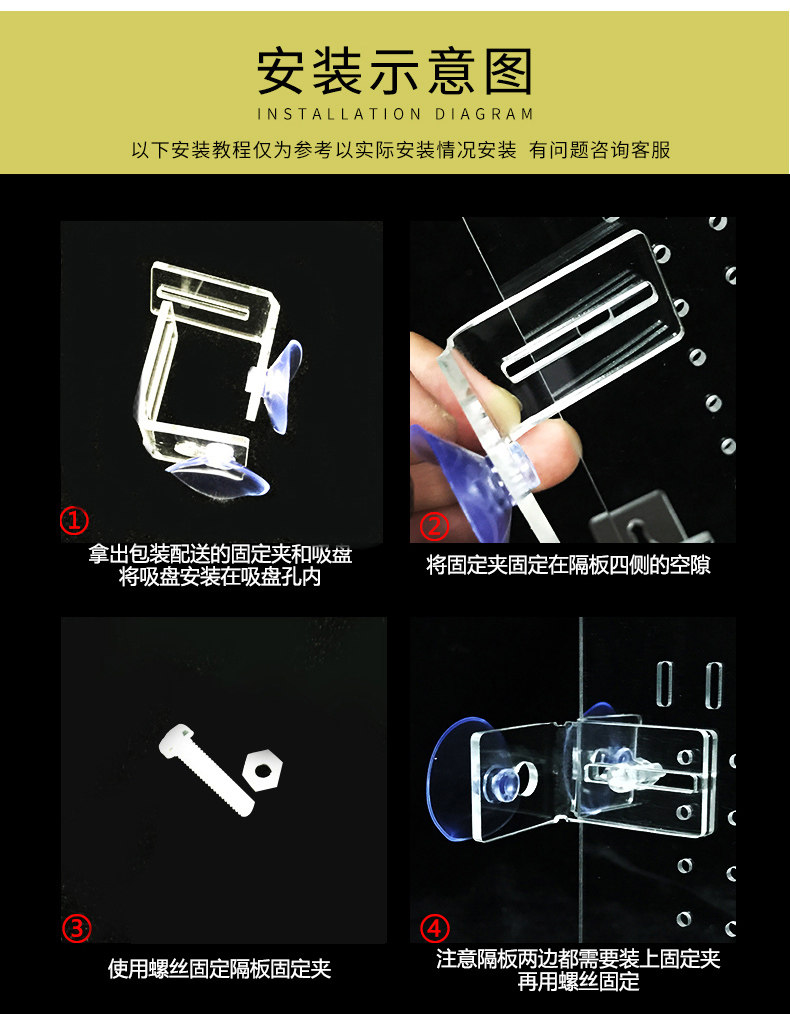 安装示意图
INSTALLATION DIAGRAM
以下安装教程仅为参考以实际安装情况安装 有问题咨询客服

①
拿出包装配送的固定夹和吸盘
将吸盘安装在吸盘孔内

②
将固定夹固定在隔板四侧的空隙

③
使用螺丝固定隔板固定夹

④
注意隔板两边都需要装上固定夹
再用螺丝固定