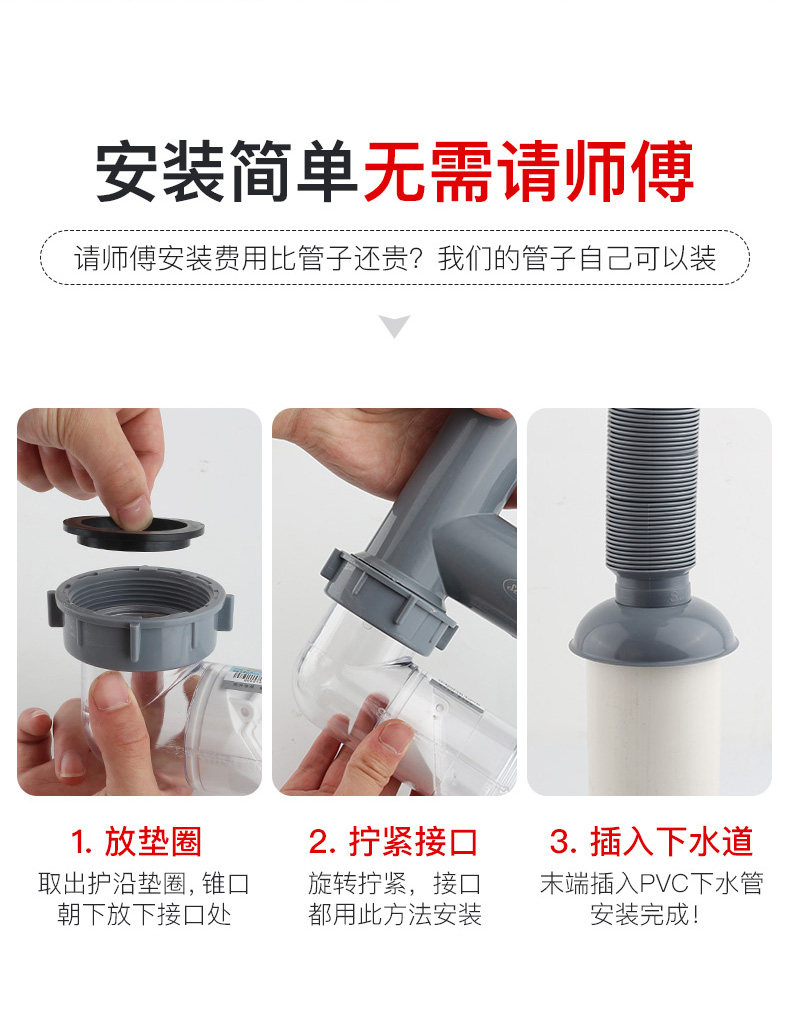 安装简单无需请师傅

请师傅安装费用比管子还贵？我们的管子自己可以装

1. 放垫圈
取出护沿垫圈，锥口朝下放下接口处

2. 拧紧接口
旋转拧紧，接口都用此方法安装

3. 插入下水道
末端插入PVC下水管安装完成！