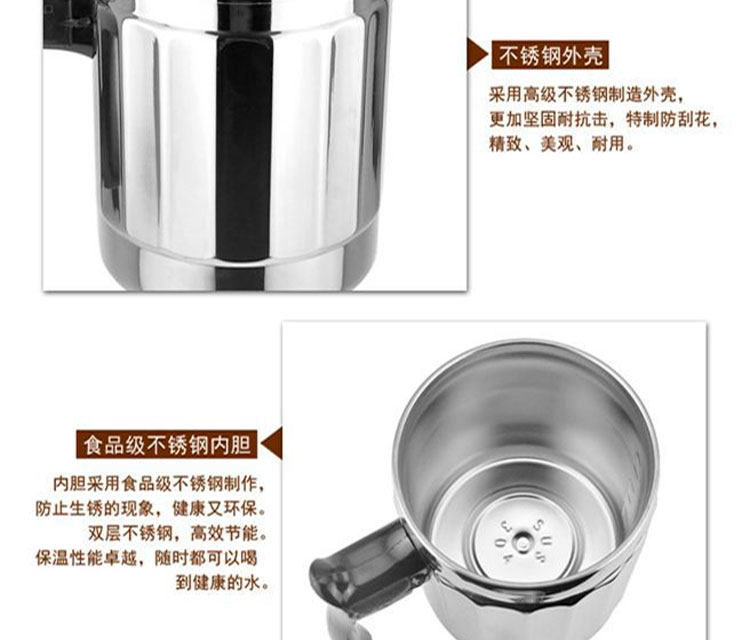 不锈钢外壳

采用高级不锈钢制造外壳，更加坚固耐抗击，特制防刮花，精致、美观、耐用。

食品级不锈钢内胆

内胆采用食品级不锈钢制作，防止生锈的现象，健康又环保。双层不锈钢，高效节能。保温性能卓越，随时都可以喝到健康的水。

SUS 304