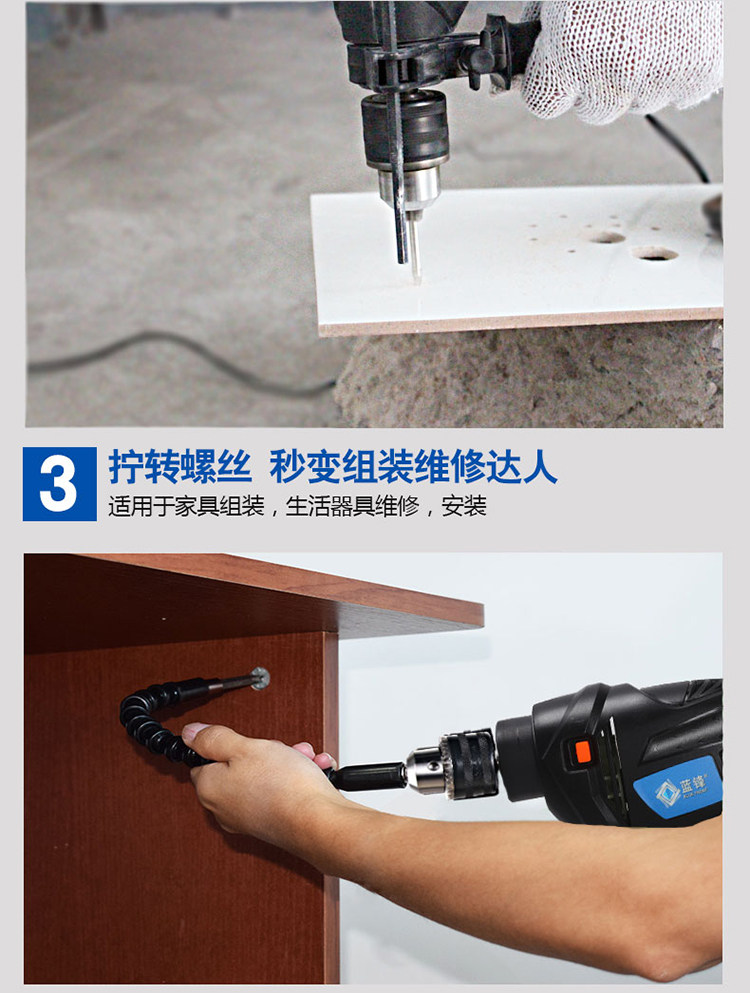 3 拧转螺丝 秒变组装维修达人
适用于家具组装，生活器具维修，安装

蓝锋