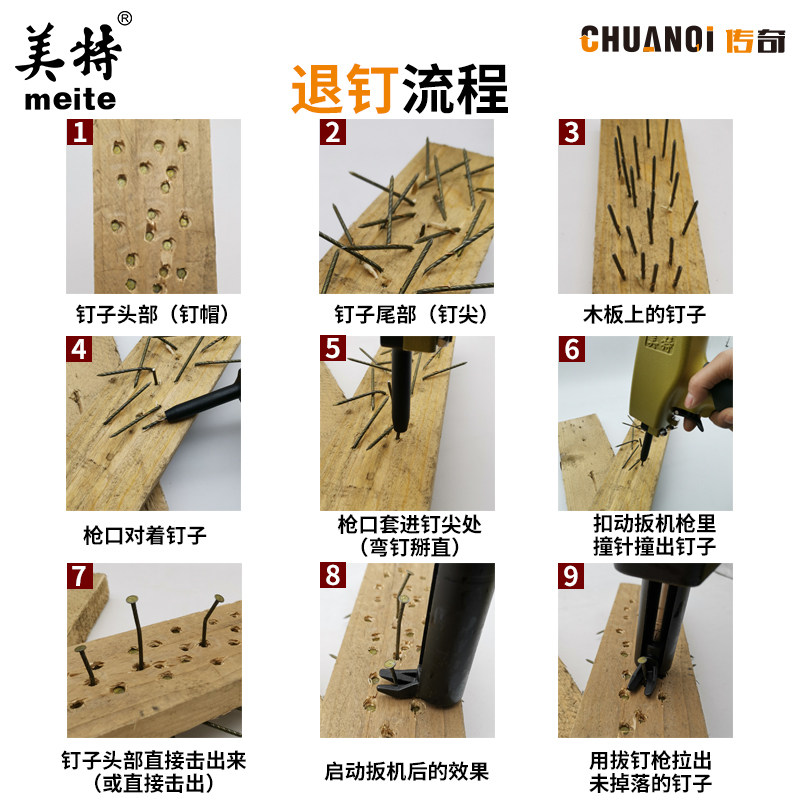 美特®
meite

CHUANQI 传奇

退钉流程

1
钉子头部（钉帽）

2
钉子尾部（钉尖）

3
木板上的钉子

4
枪口对着钉子

5
枪口套进钉尖处（弯钉掰直）

6
扣动扳机枪里撞针撞出钉子

7
钉子头部直接击出来（或直接击出）

8
启动扳机后的效果

9
用拔钉枪拉出未掉落的钉子