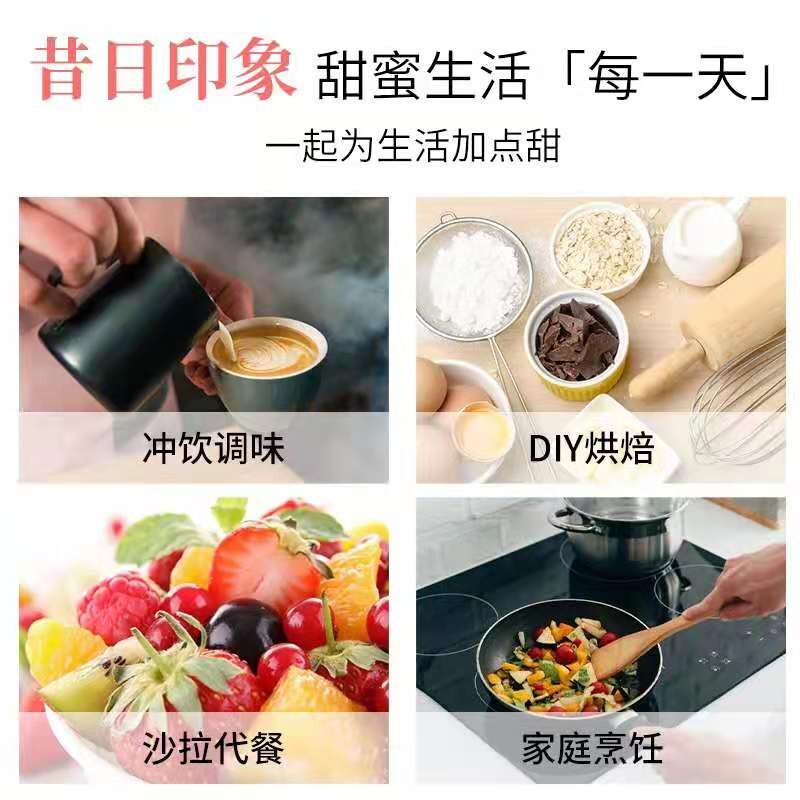 昔日印象 甜蜜生活「每一天」

一起为生活加点甜

冲饮调味

DIY烘焙

沙拉代餐

家庭烹饪