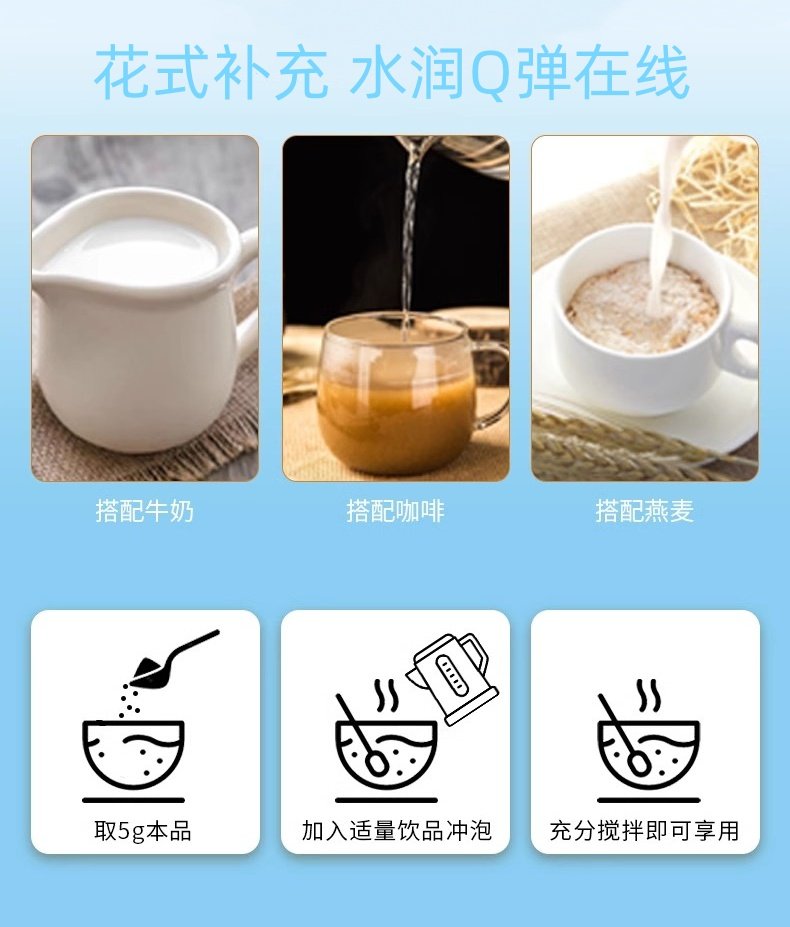 花式补充 水润Q弹在线

搭配牛奶

搭配咖啡

搭配燕麦

取5g本品

加入适量饮品冲泡

充分搅拌即可享用