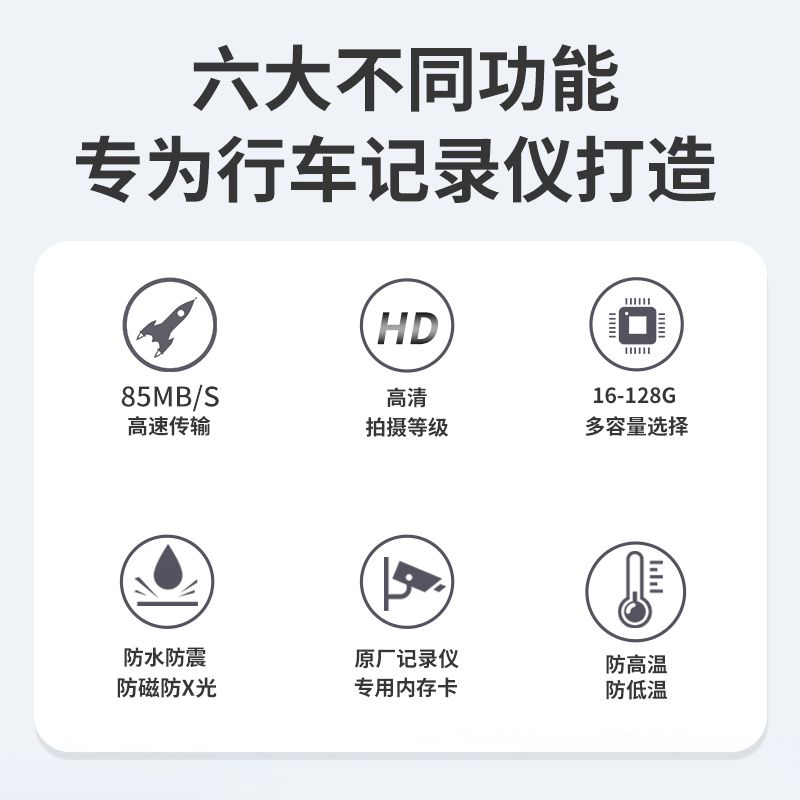 六大不同功能
专为行车记录仪打造

85MB/S
高速传输

HD
高清
拍摄等级

16-128G
多容量选择

防水防震
防磁防X光

原厂记录仪
专用内存卡

防高温
防低温