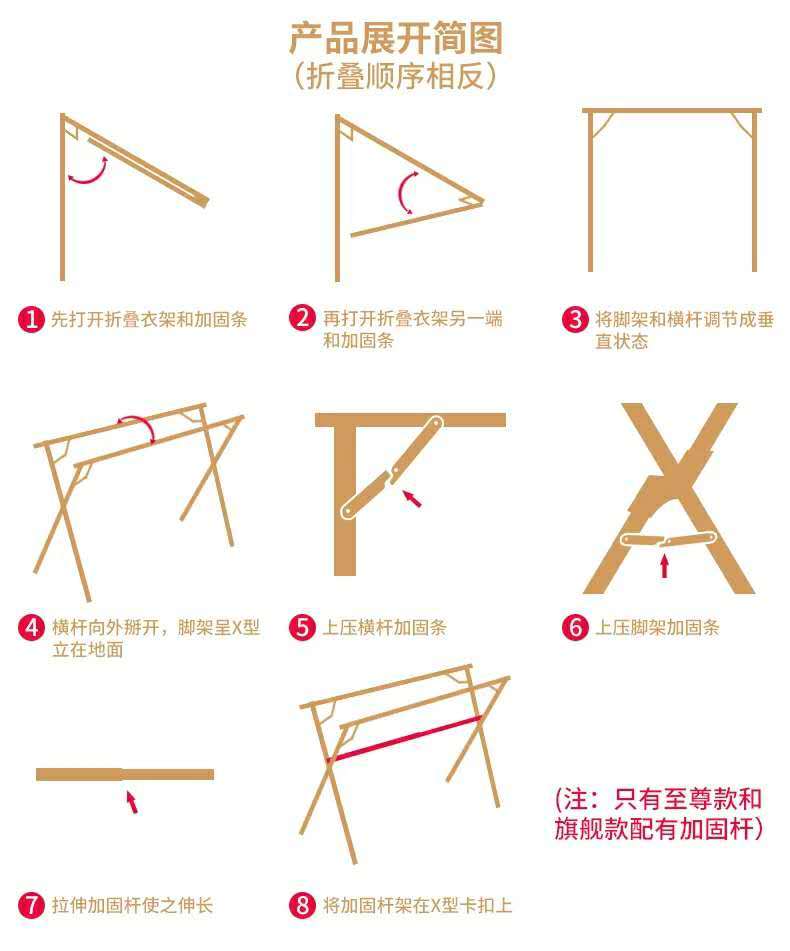 产品展开简图
(折叠顺序相反)

1 先打开折叠衣架和加固条

2 再打开折叠衣架另一端和加固条

3 将脚架和横杆调节成垂直状态

4 横杆向外掰开，脚架呈X型立在地面

5 上压横杆加固条

6 上压脚架加固条

7 拉伸加固杆使之伸长

8 将加固杆架在X型卡扣上

(注：只有至尊款和旗舰款配有加固杆)