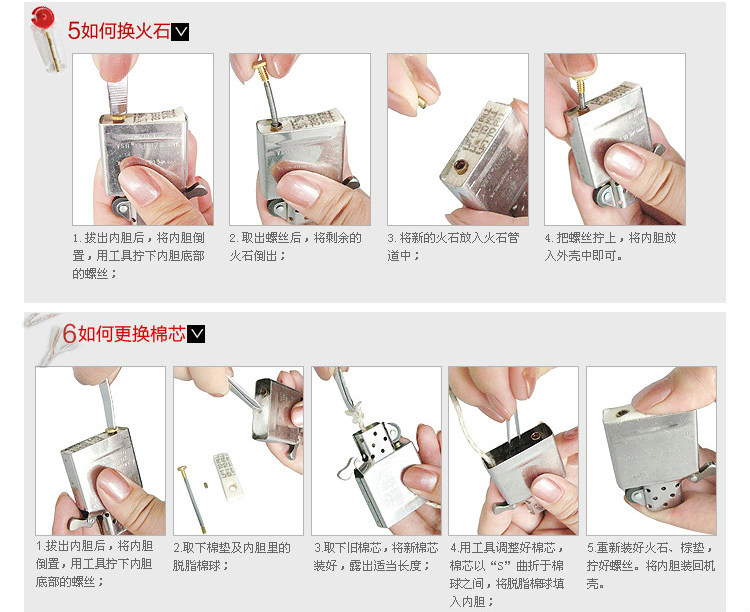 5如何换火石

1. 拔出内胆后，将内胆倒置，用工具拧下内胆底部的螺丝；

2. 取出螺丝后，将剩余的火石倒出；

3. 将新的火石放入火石管道中；

4. 把螺丝拧上，将内胆放入外壳中即可。

6如何更换棉芯

1.拔出内胆后，将内胆倒置，用工具拧下内胆底部的螺丝；

2.取下棉垫及内胆里的脱脂棉球；

3.取下旧棉芯，将新棉芯装好，露出适当长度；

4.用工具调整好棉芯，棉芯以“S”曲折于棉球之间，将脱脂棉球填入内胆；

5.重新装好火石、棕垫，拧好螺丝。将内胆装回机壳。