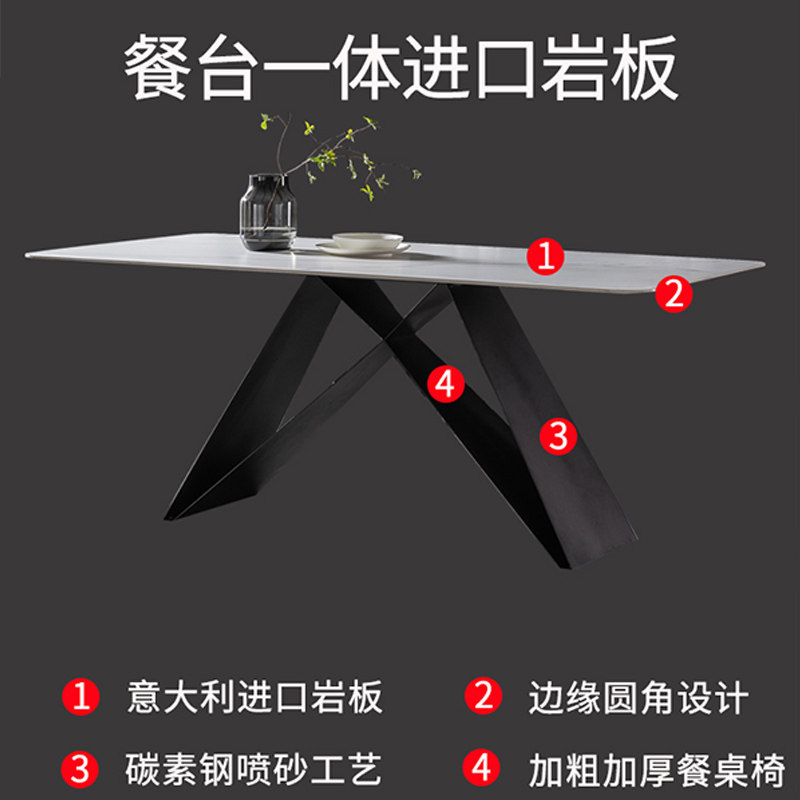 餐台一体进口岩板

1

2

4

3

1 意大利进口岩板

2 边缘圆角设计

3 碳素钢喷砂工艺

4 加粗加厚餐桌椅