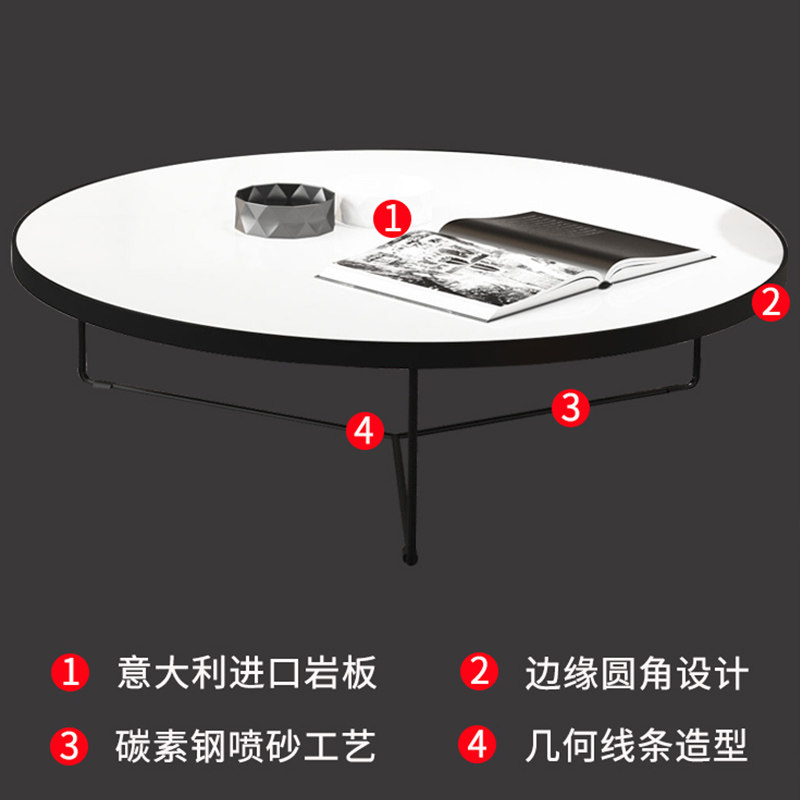 1

2

3

4

1 意大利进口岩板

2 边缘圆角设计

3 碳素钢喷砂工艺

4 几何线条造型