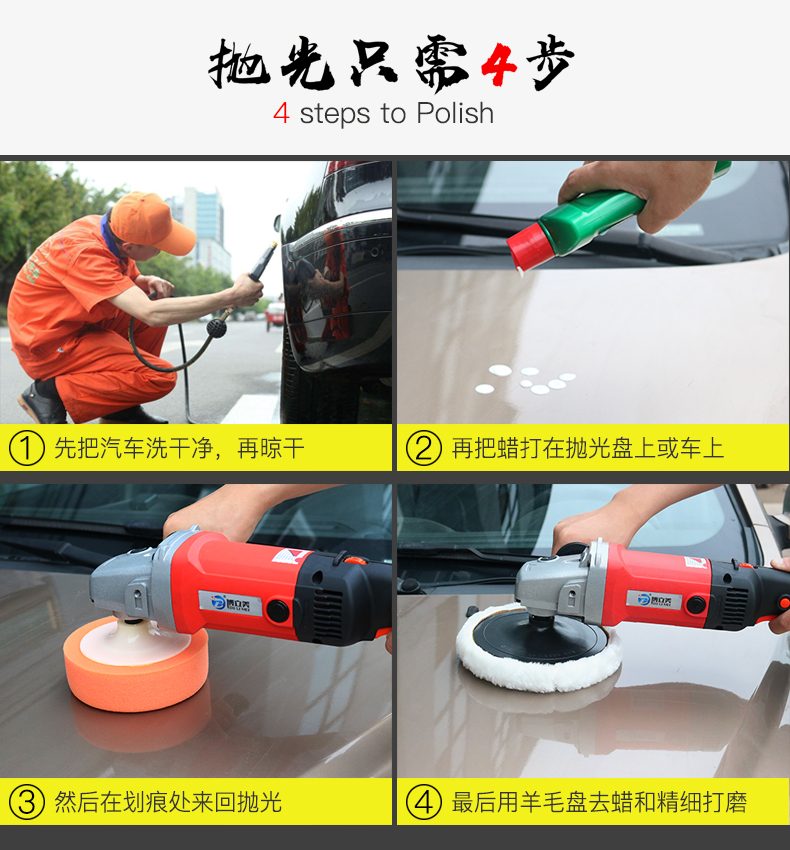 抛光只需4步
4 steps to Polish

① 先把汽车洗干净，再晾干

② 再把蜡打在抛光盘上或车上

③ 然后在划痕处来回抛光

④ 最后用羊毛盘去蜡和精细打磨