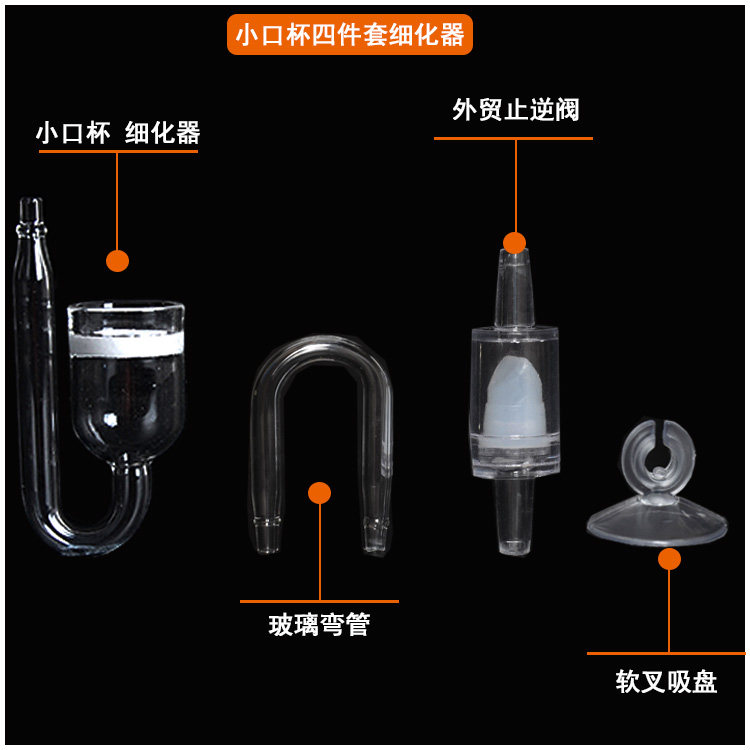 小口杯四件套细化器

小口杯 细化器

外贸止逆阀

玻璃弯管

软叉吸盘