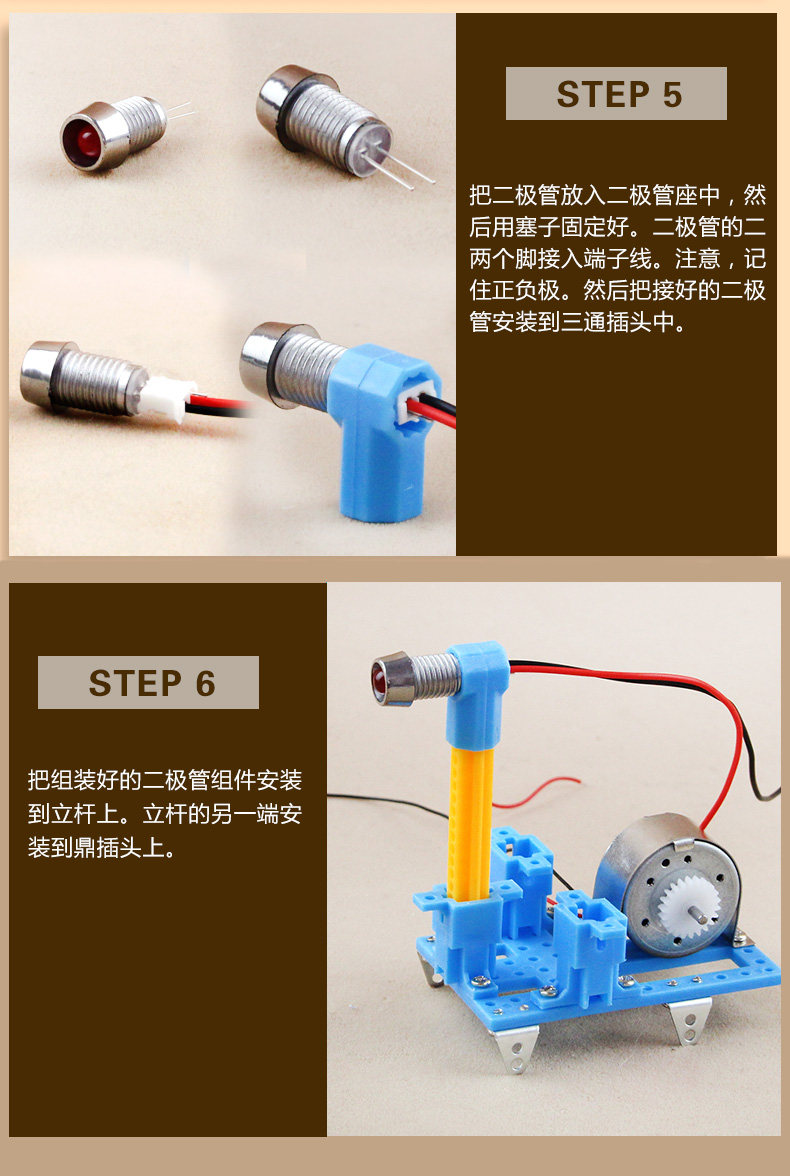 STEP 5

把二极管放入二极管座中，然后用塞子固定好。二极管的二两个脚接入端子线。注意，记住正负极。然后把接好的二极管安装到三通插头中。

STEP 6

把组装好的二极管组件安装到立杆上。立杆的另一端安装到鼎插头上。