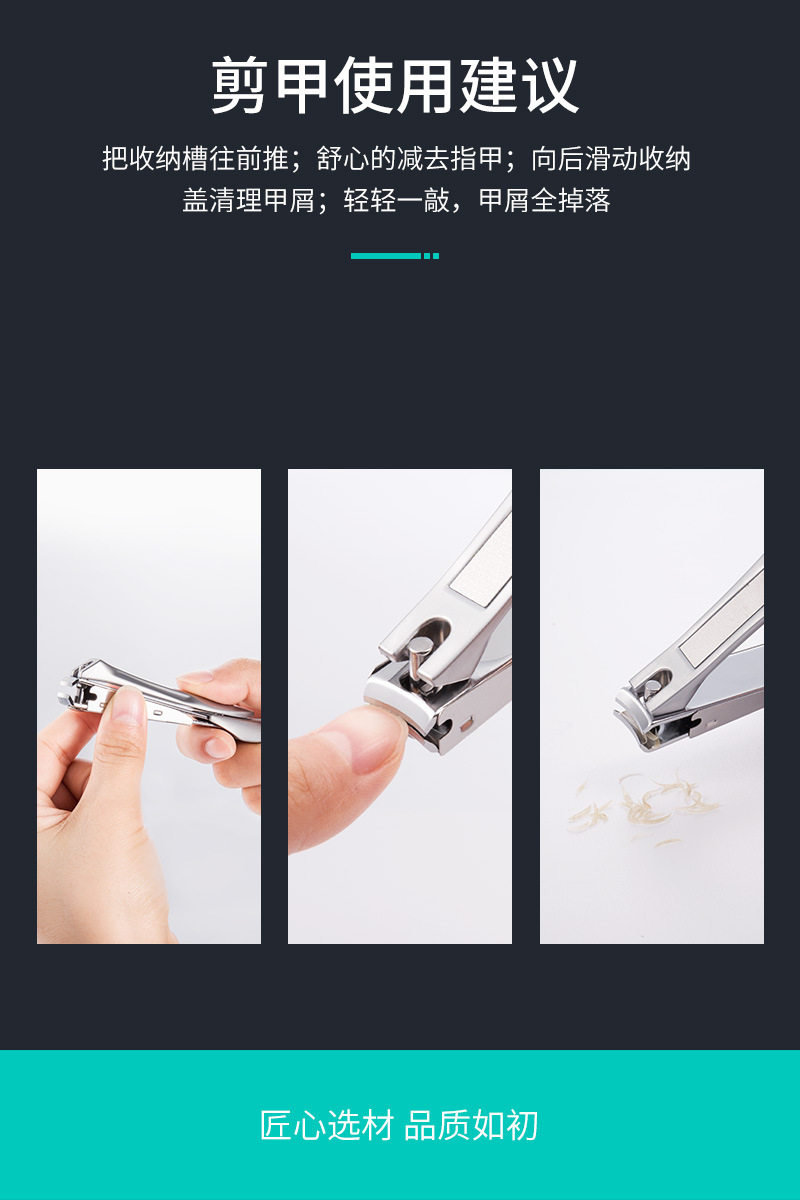 剪甲使用建议

把收纳槽往前推；舒心的减去指甲；向后滑动收纳盖清理甲屑；轻轻一敲，甲屑全掉落

匠心选材 品质如初