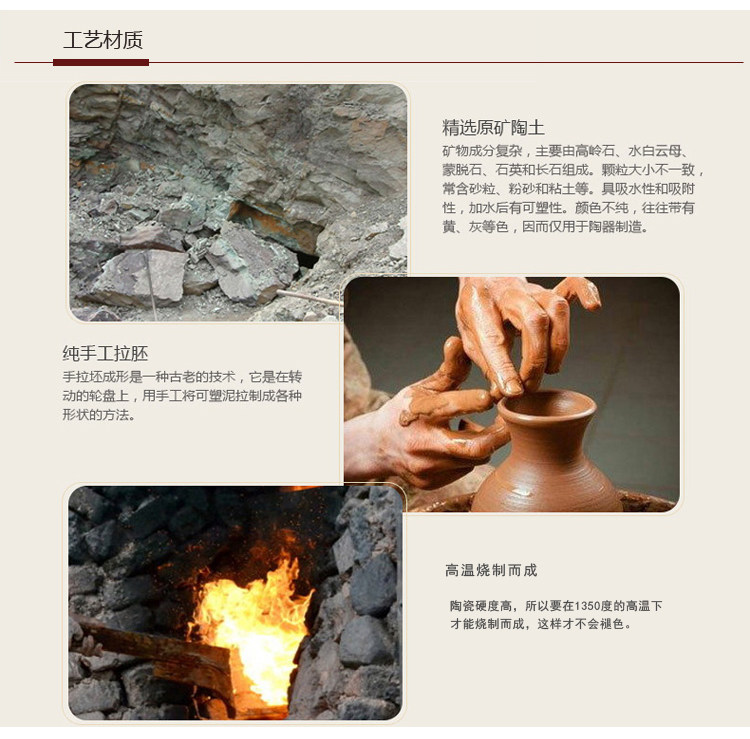 工艺材质

精选原矿陶土

矿物成分复杂，主要由高岭石、水白云母、蒙脱石、石英和长石组成。颗粒大小不一致，常含砂粒、粉砂和粘土等。具吸水性和吸附性，加水后有可塑性。颜色不纯，往往带有黄、灰等色，因而仅用于陶器制造。

纯手工拉胚

手拉坯成形是一种古老的技术，它是在转动的轮盘上，用手工将可塑泥拉制成各种形状的方法。

高温烧制而成

陶瓷硬度高，所以要在1350度的高温下才能烧制而成，这样才不会褪色。