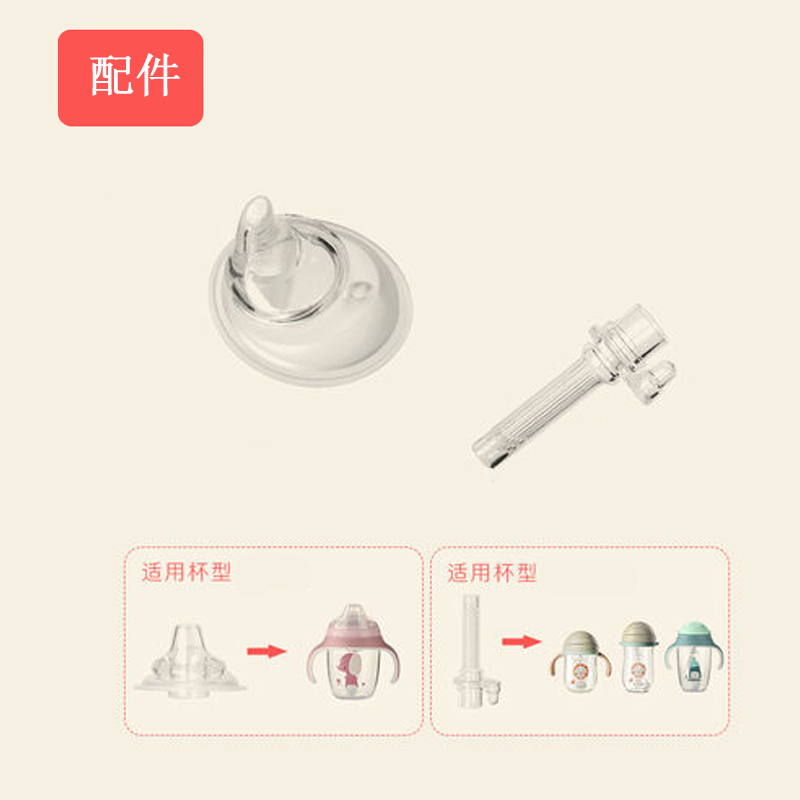 配件

适用杯型

适用杯型