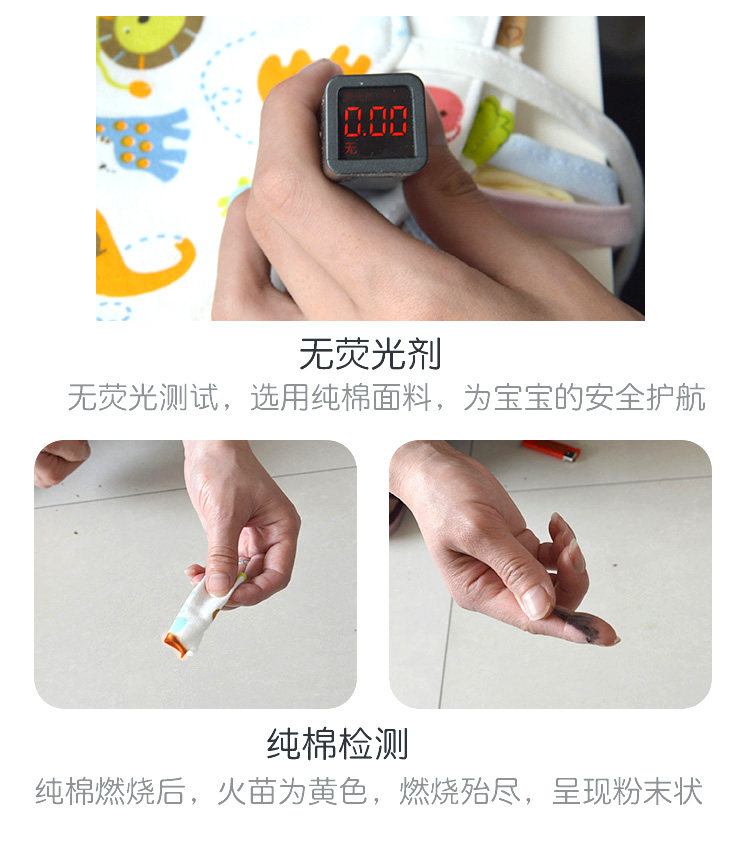 0.00
无

无荧光剂

无荧光测试，选用纯棉面料，为宝宝的安全护航

纯棉检测

纯棉燃烧后，火苗为黄色，燃烧殆尽，呈现粉末状