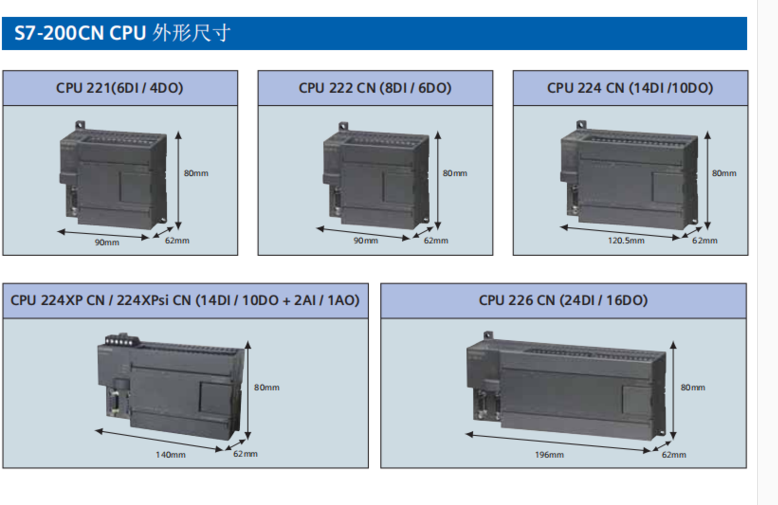 S7-200CN CPU 外形尺寸

CPU 221(6DI / 4DO)

80mm
90mm
62mm

CPU 222 CN (8DI / 6DO)

80mm
90mm
62mm

CPU 224 CN (14DI /10DO)

80mm
120.5mm
62mm

CPU 224XP CN / 224XPsi CN (14DI / 10DO + 2AI / 1AO)

80mm
140mm
62mm

CPU 226 CN (24DI / 16DO)

80mm
196mm
62mm