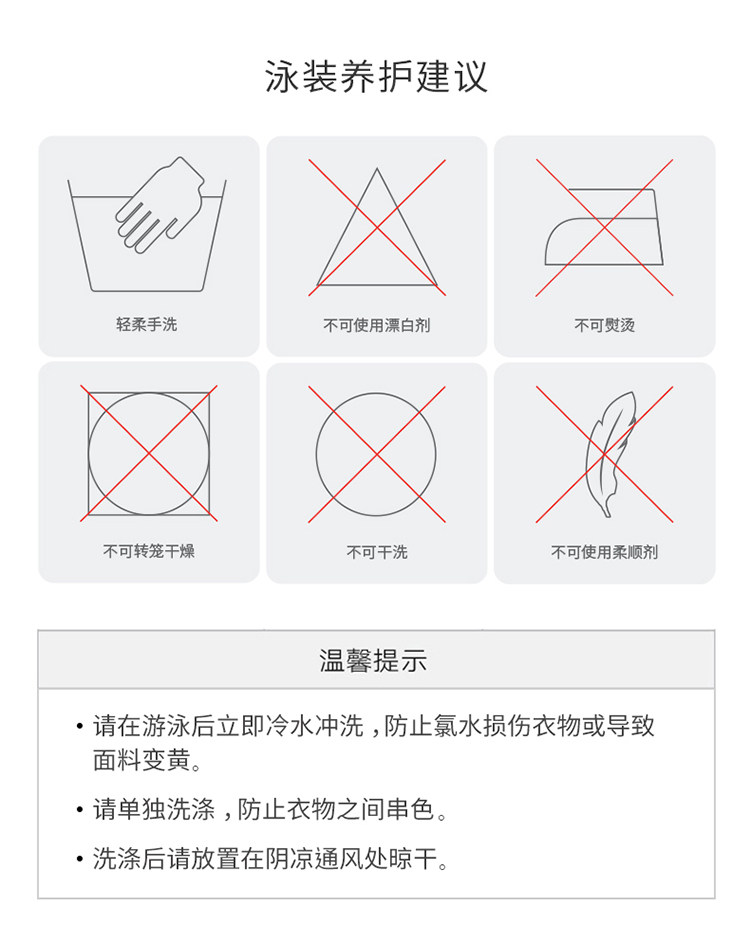 泳装养护建议

轻柔手洗

不可使用漂白剂

不可熨烫

不可转笼干燥

不可干洗

不可使用柔顺剂

温馨提示

• 请在游泳后立即冷水冲洗，防止氯水损伤衣物或导致面料变黄。

• 请单独洗涤，防止衣物之间串色。

• 洗涤后请放置在阴凉通风处晾干。