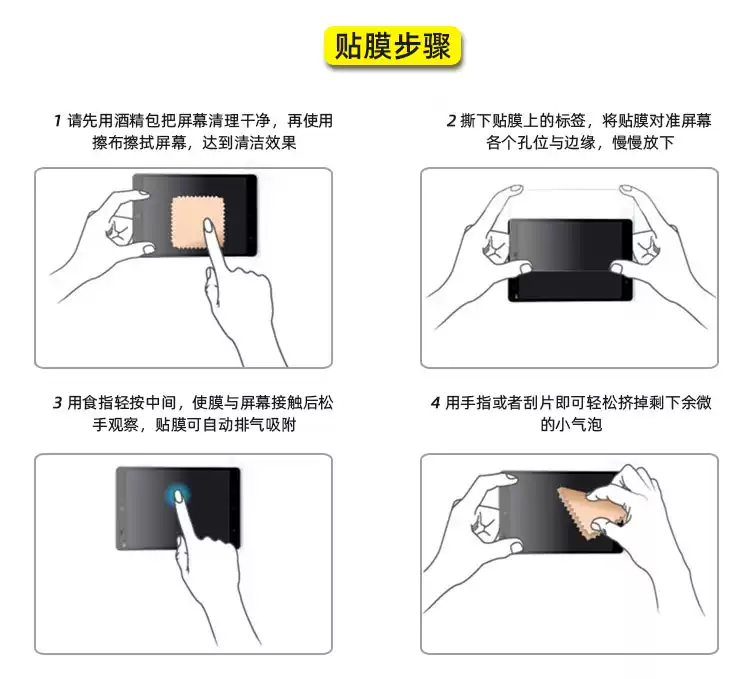 贴膜步骤

1 请先用酒精包把屏幕清理干净，再使用擦布擦拭屏幕，达到清洁效果

2 撕下贴膜上的标签，将贴膜对准屏幕各个孔位与边缘，慢慢放下

3 用食指轻按中间，使膜与屏幕接触后松手观察，贴膜可自动排气吸附

4 用手指或者刮片即可轻松挤掉剩下余微的小气泡