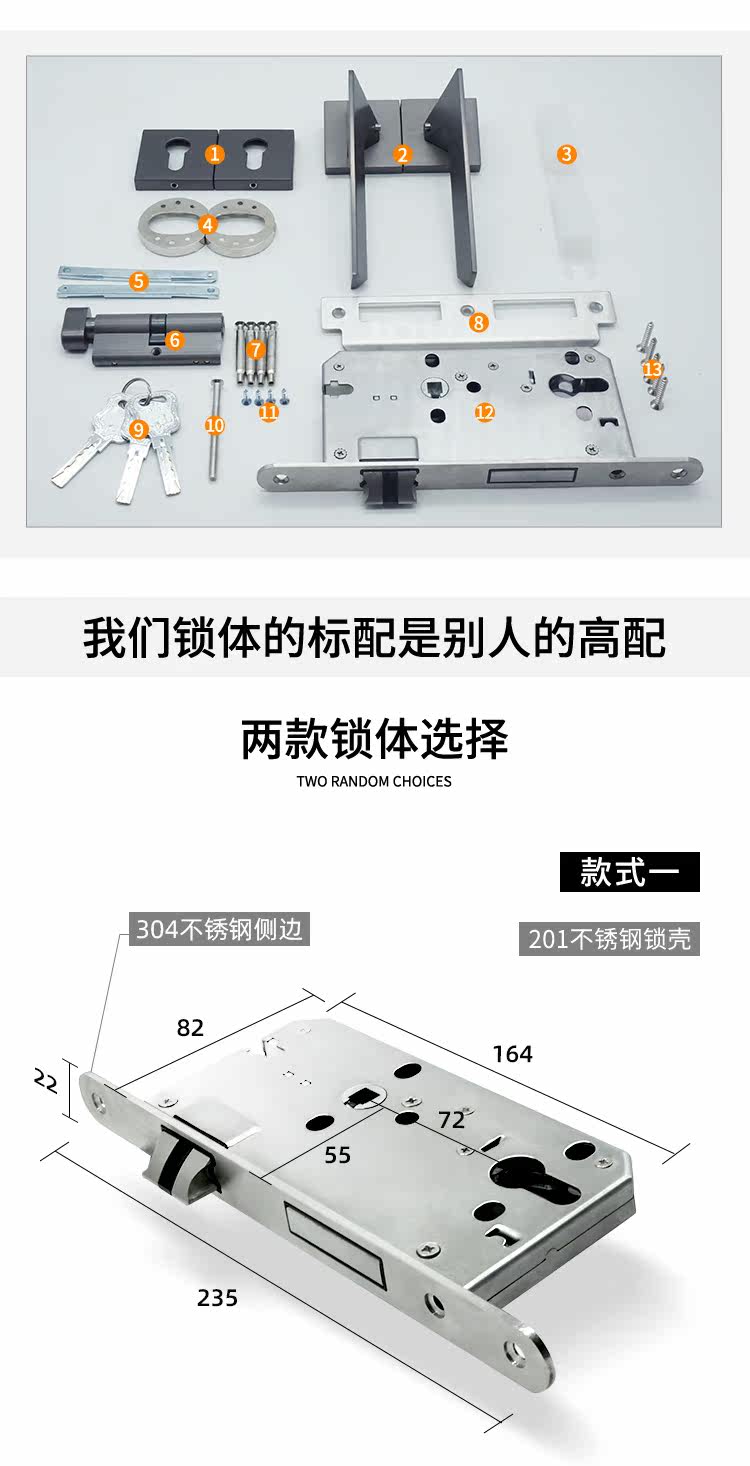 1
2
3
4
5
6
7
8
9
10
11
12
13

我们锁体的标配是别人的高配

两款锁体选择

TWO RANDOM CHOICES

款式一

304不锈钢侧边

201不锈钢锁壳

82

164

22

72

55

235