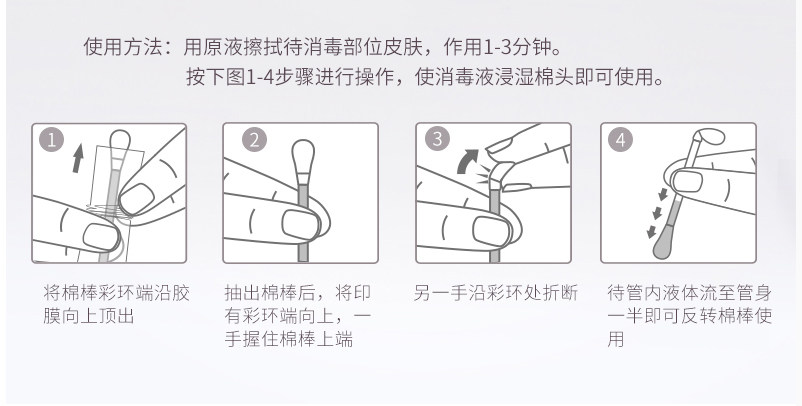 使用方法：用原液擦拭待消毒部位皮肤，作用1-3分钟。
按下图1-4步骤进行操作，使消毒液浸湿棉头即可使用。

1

将棉棒彩环端沿胶膜向上顶出

2

抽出棉棒后，将印有彩环端向上，一手握住棉棒上端

3

另一手沿彩环处折断

4

待管内液体流至管身一半即可反转棉棒使用