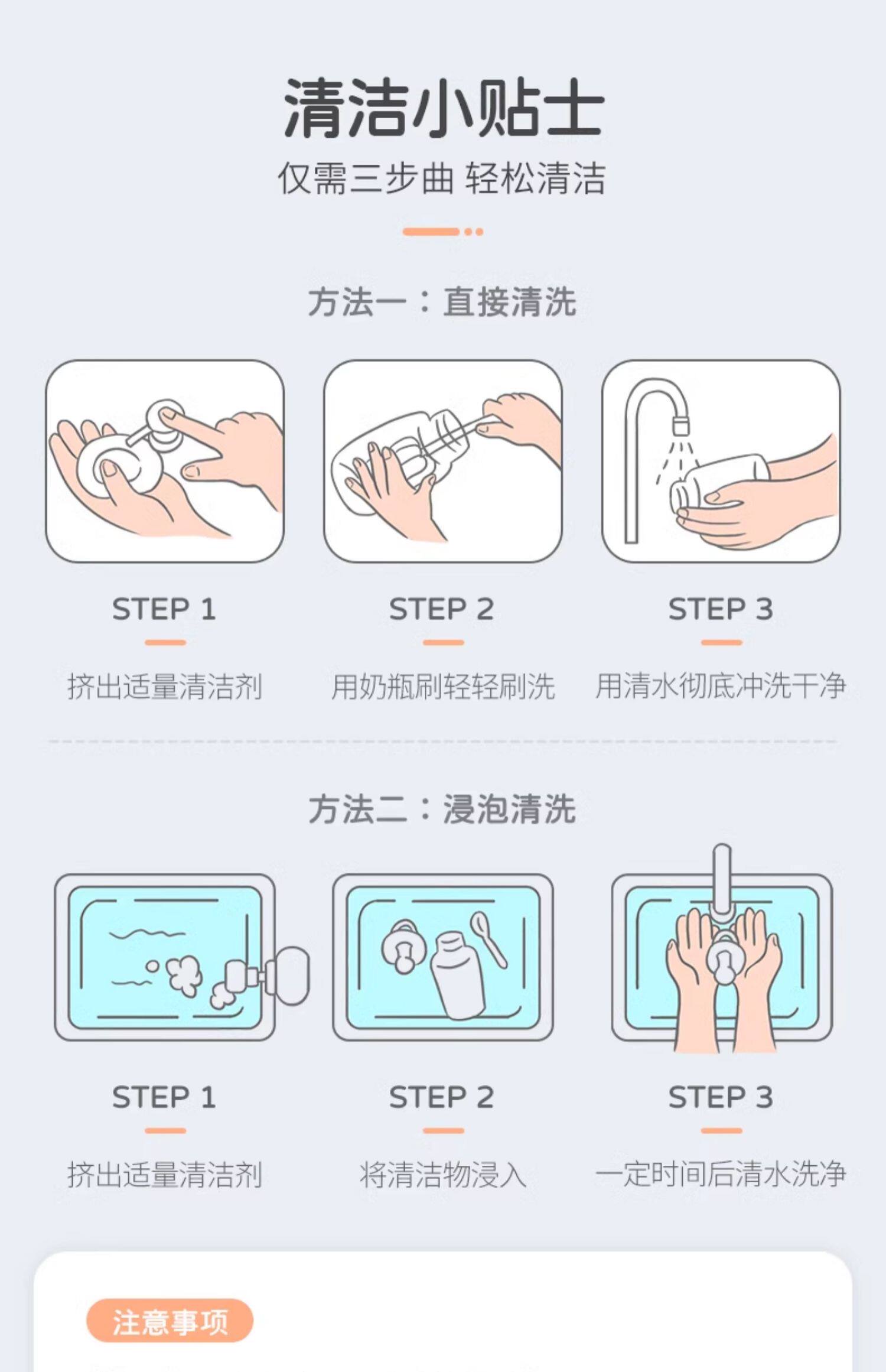 清洁小贴士

仅需三步曲 轻松清洁

方法一：直接清洗

STEP 1

挤出适量清洁剂

STEP 2

用奶瓶刷轻轻刷洗

STEP 3

用清水彻底冲洗干净

方法二：浸泡清洗

STEP 1

挤出适量清洁剂

STEP 2

将清洁物浸入

STEP 3

一定时间后清水洗净

注意事项