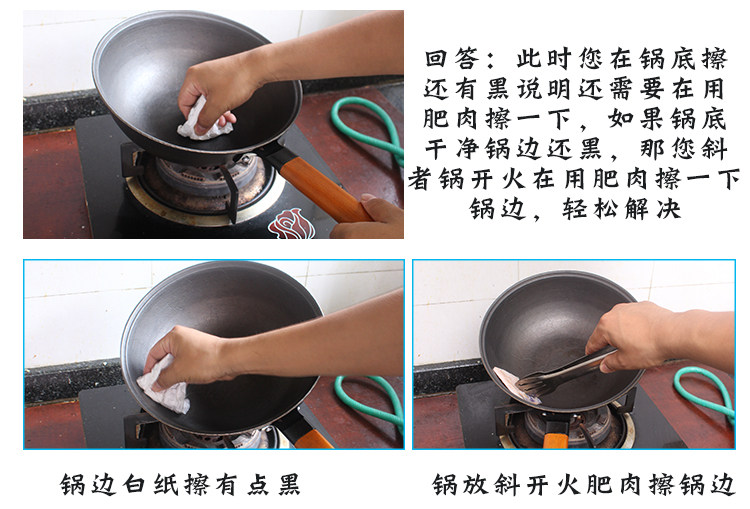 回答：此时您在锅底擦还有黑说明还需要在用肥肉擦一下，如果锅底干净锅边还黑，那您斜者锅开火在用肥肉擦一下锅边，轻松解决

锅边白纸擦有点黑

锅放斜开火肥肉擦锅边