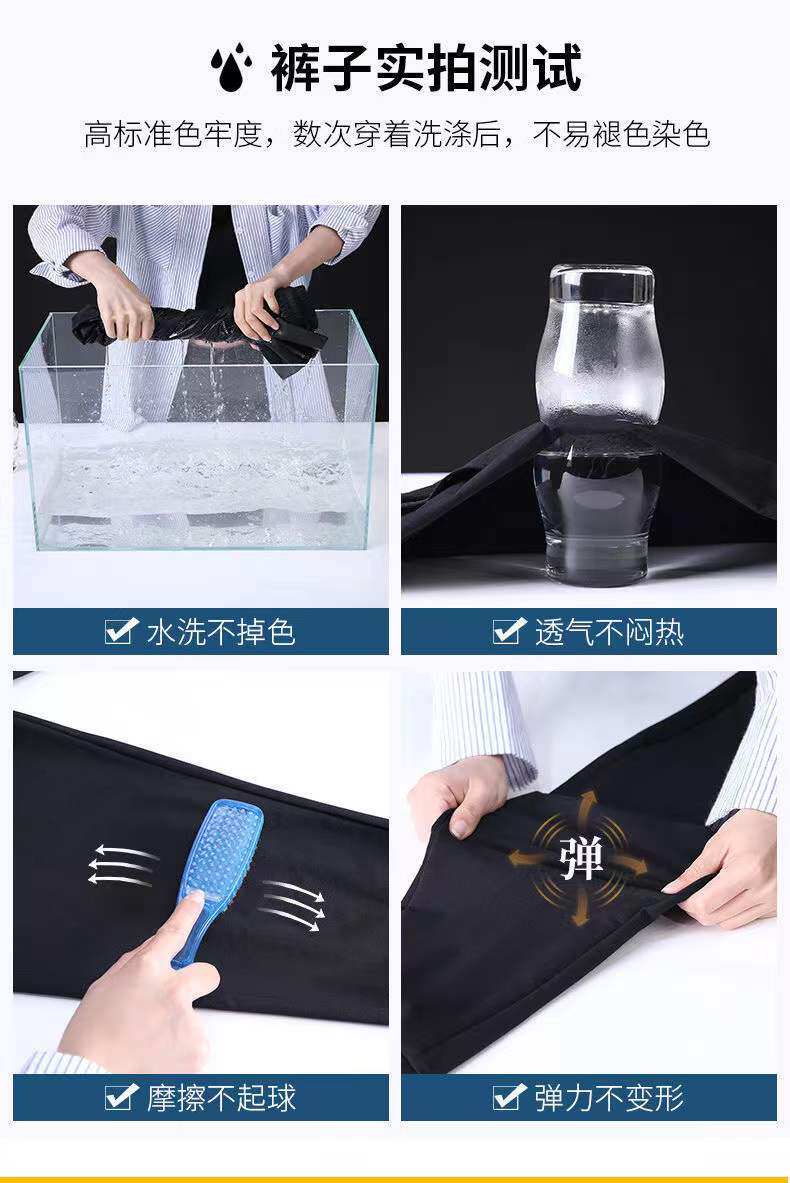 裤子实拍测试

高标准色牢度，数次穿着洗涤后，不易褪色染色

水洗不掉色

透气不闷热

弹

摩擦不起球

弹力不变形