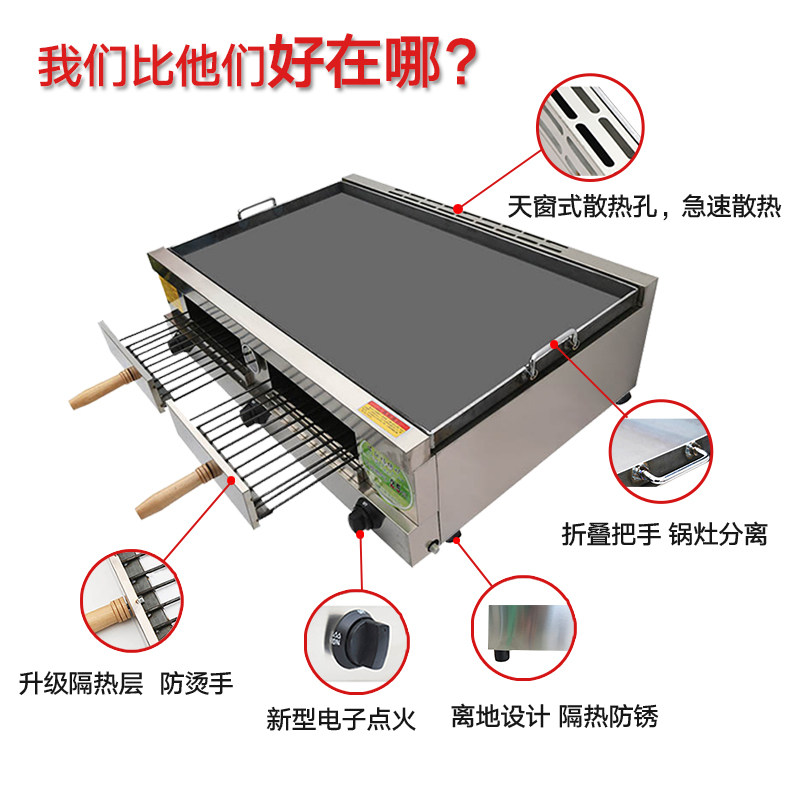 我们比他们好在哪？

天窗式散热孔，急速散热

折叠把手 锅灶分离

升级隔热层 防烫手

新型电子点火

离地设计 隔热防锈