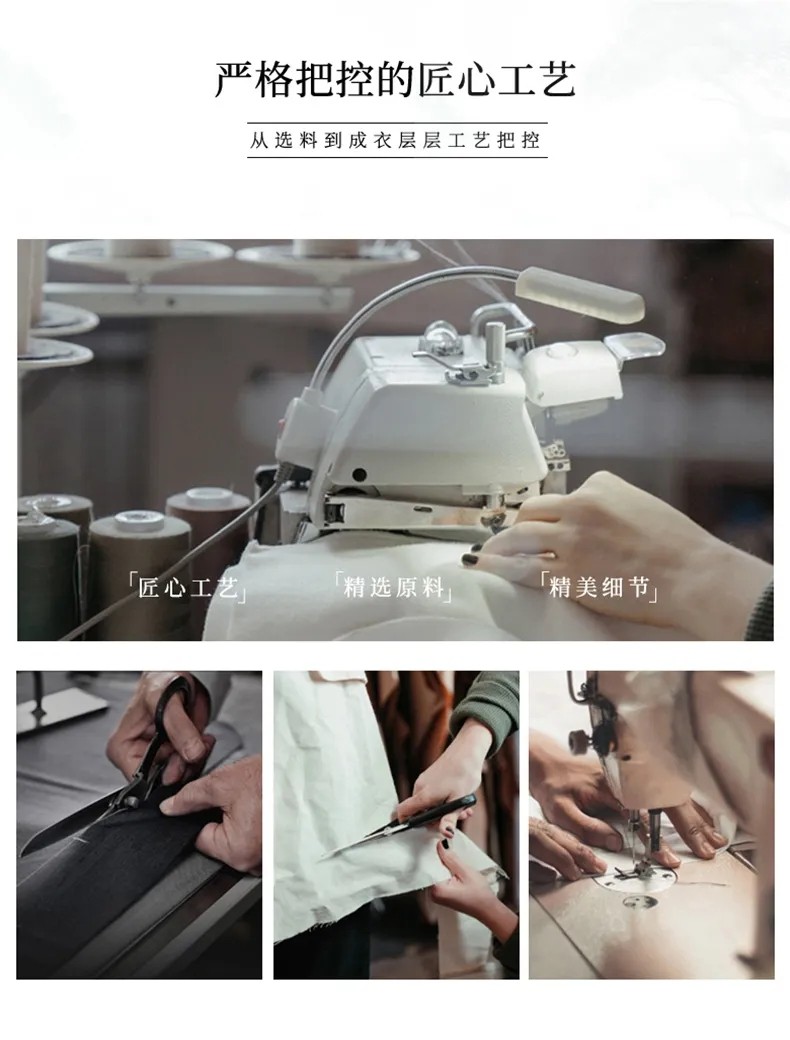 严格把控的匠心工艺

从选料到成衣层层工艺把控

「匠心工艺」 「精选原料」 「精美细节」