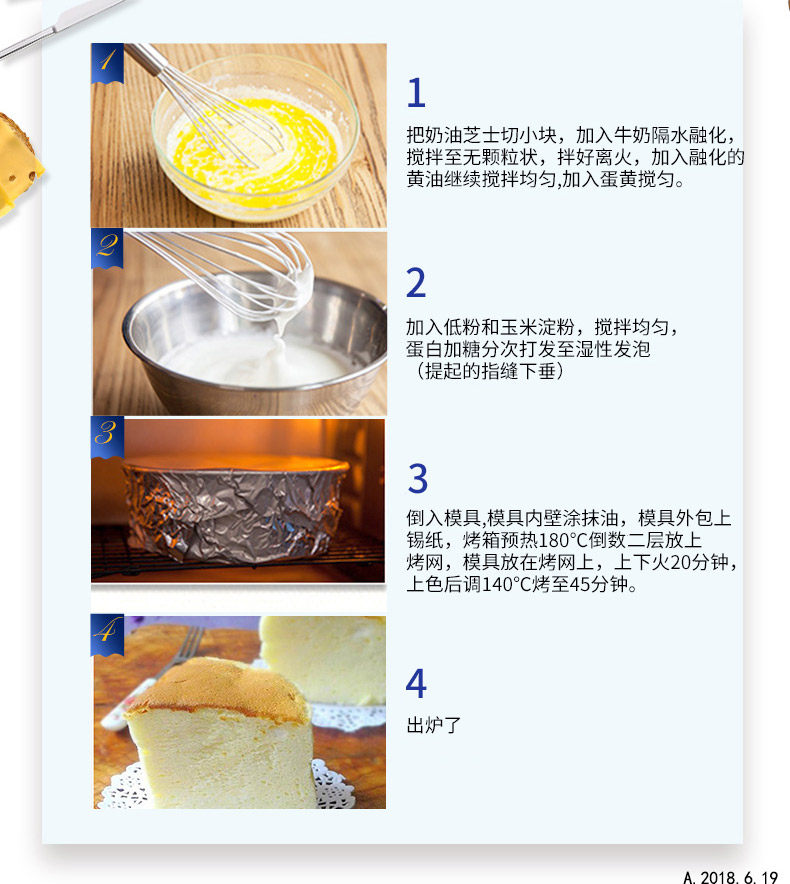 1

1
把奶油芝士切小块，加入牛奶隔水融化，搅拌至无颗粒状，拌好离火，加入融化的黄油继续搅拌均匀,加入蛋黄搅匀。

2

2
加入低粉和玉米淀粉，搅拌均匀，蛋白加糖分次打发至湿性发泡（提起的指缝下垂）

3

3
倒入模具,模具内壁涂抹油，模具外包上锡纸，烤箱预热180°C倒数二层放上烤网，模具放在烤网上，上下火20分钟，上色后调140°C烤至45分钟。

4

4
出炉了

A. 2018. 6. 19