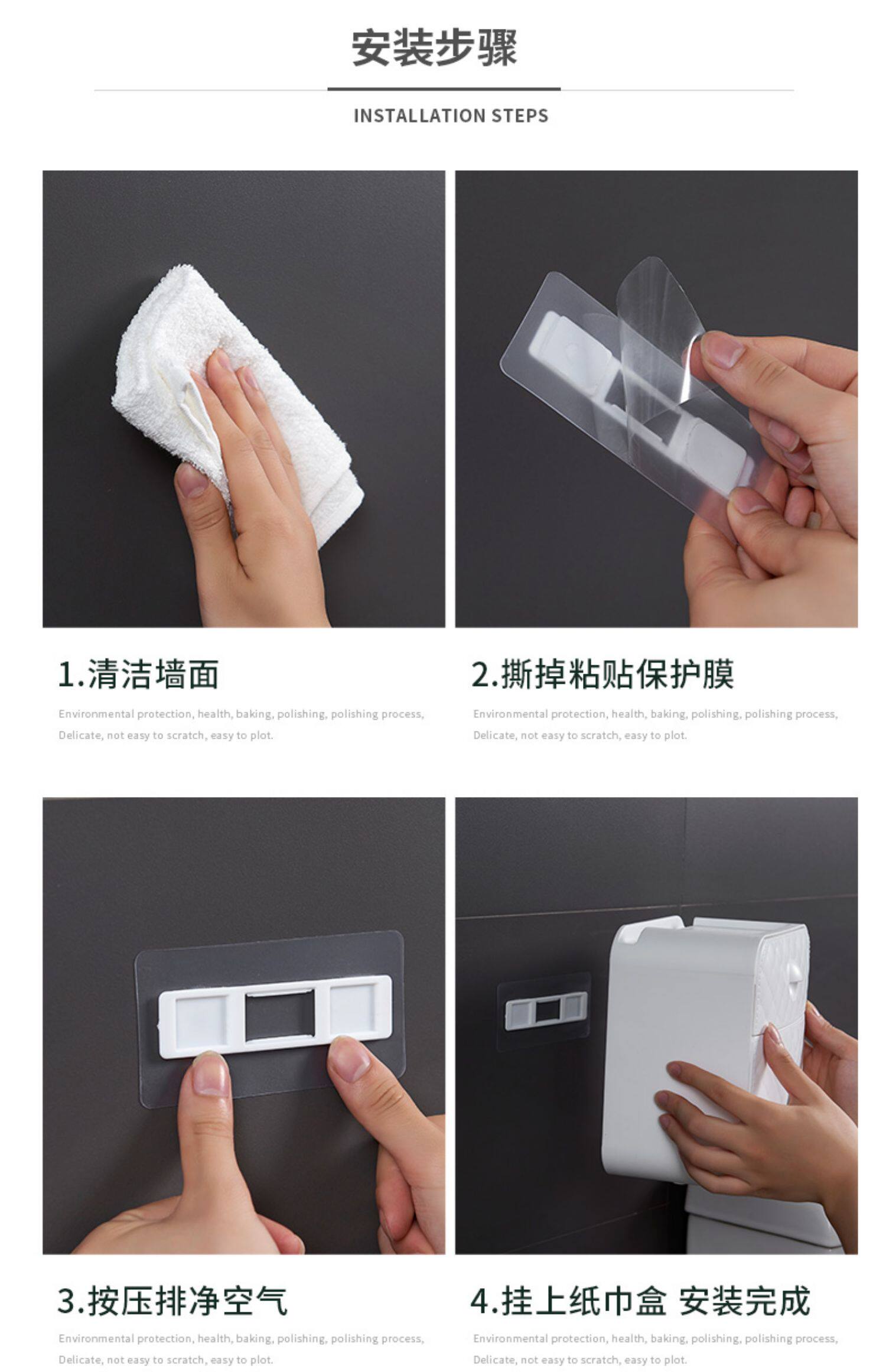 安装步骤

INSTALLATION STEPS

1.清洁墙面

Environmental protection, health, baking, polishing, polishing process, Delicate, not easy to scratch, easy to plot.

2.撕掉粘贴保护膜

Environmental protection, health, baking, polishing, polishing process, Delicate, not easy to scratch, easy to plot.

3.按压排净空气

Environmental protection, health, baking, polishing, polishing process, Delicate, not easy to scratch, easy to plot.

4.挂上纸巾盒 安装完成

Environmental protection, health, baking, polishing, polishing process, Delicate, not easy to scratch, easy to plot.