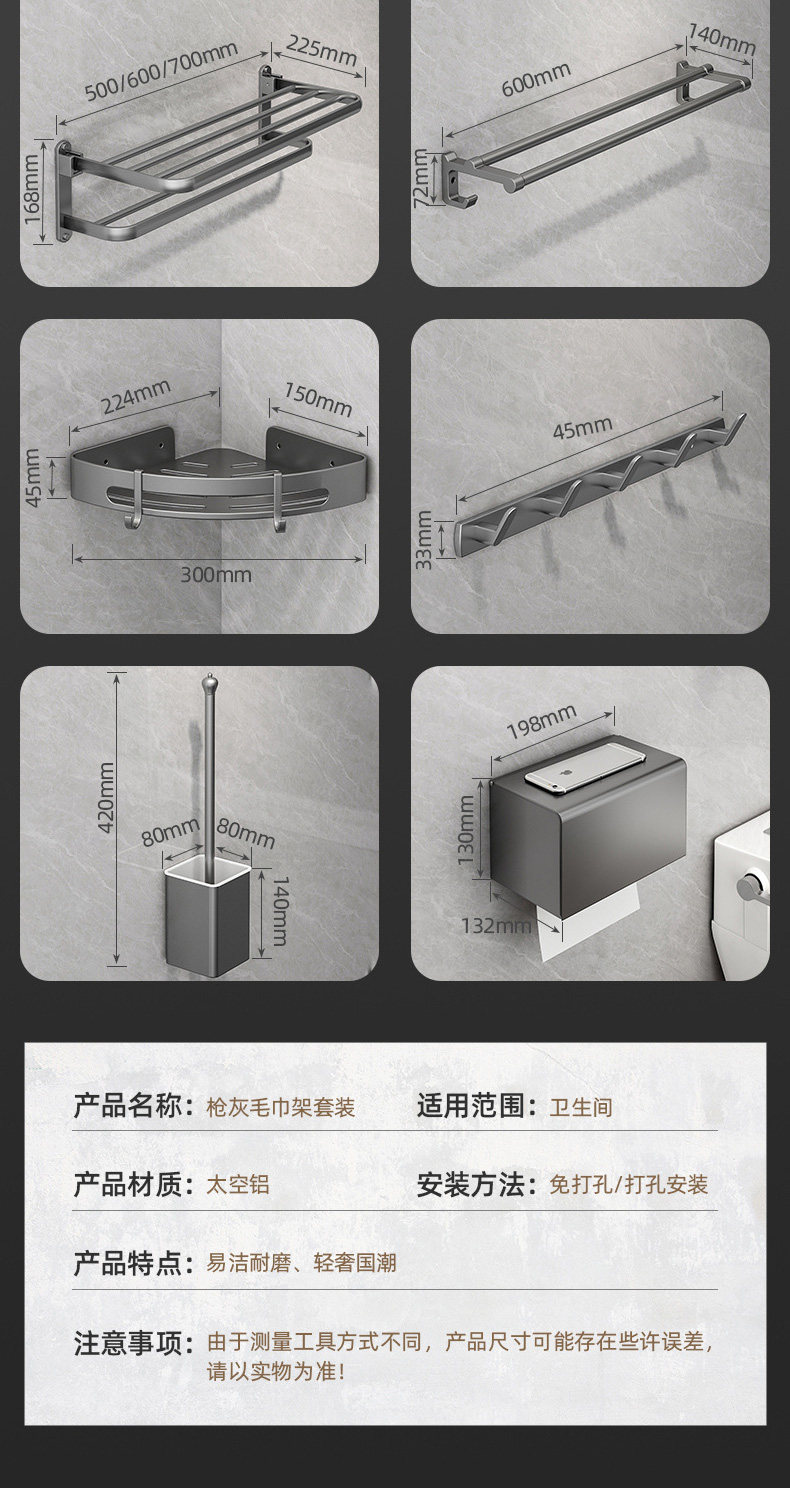 500/600/700mm
225mm
168mm

600mm
140mm
72mm

224mm
150mm
45mm
300mm

45mm
33mm

420mm
80mm
80mm
140mm

198mm
130mm
132mm

产品名称：枪灰毛巾架套装　适用范围：卫生间

产品材质：太空铝　安装方法：免打孔/打孔安装

产品特点：易洁耐磨、轻奢国潮

注意事项：由于测量工具方式不同，产品尺寸可能存在些许误差，请以实物为准！