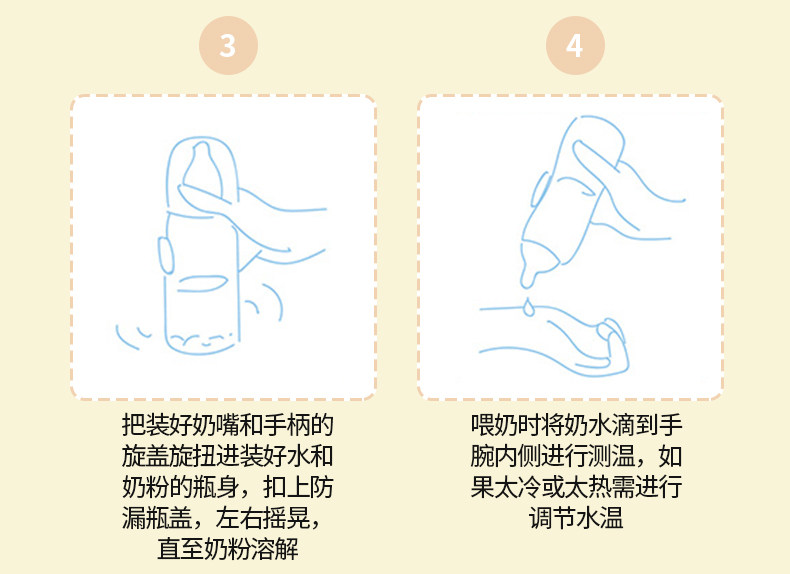 3

把装好奶嘴和手柄的旋盖旋扭进装好水和奶粉的瓶身，扣上防漏瓶盖，左右摇晃，直至奶粉溶解

4

喂奶时将奶水滴到手腕内侧进行测温，如果太冷或太热需进行调节水温