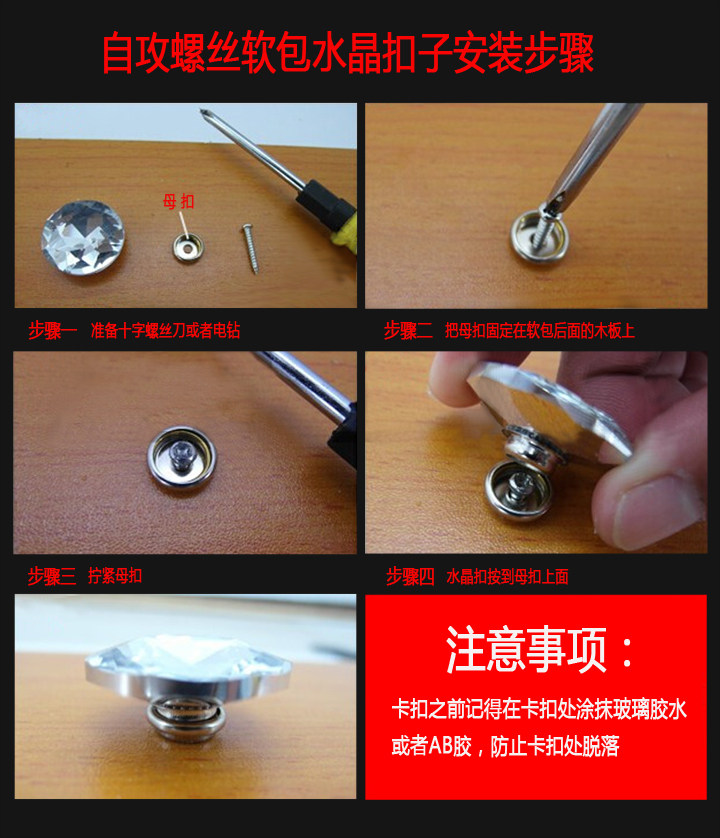 自攻螺丝软包水晶扣子安装步骤

母扣

步骤一 准备十字螺丝刀或者电钻

步骤二 把母扣固定在软包后面的木板上

步骤三 拧紧母扣

步骤四 水晶扣按到母扣上面

注意事项：

卡扣之前记得在卡扣处涂抹玻璃胶水或者AB胶，防止卡扣处脱落